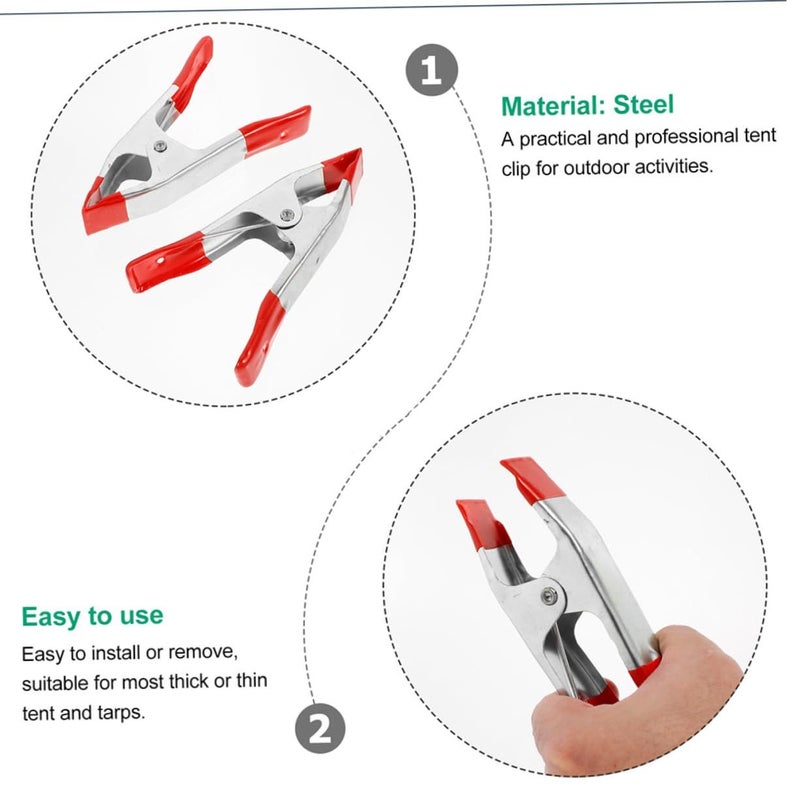 1

Material: Steel

A practical and professional tent clip for outdoor activities.

Easy to use

Easy to install or remove, suitable for most thick or thin tent and tarps.

2