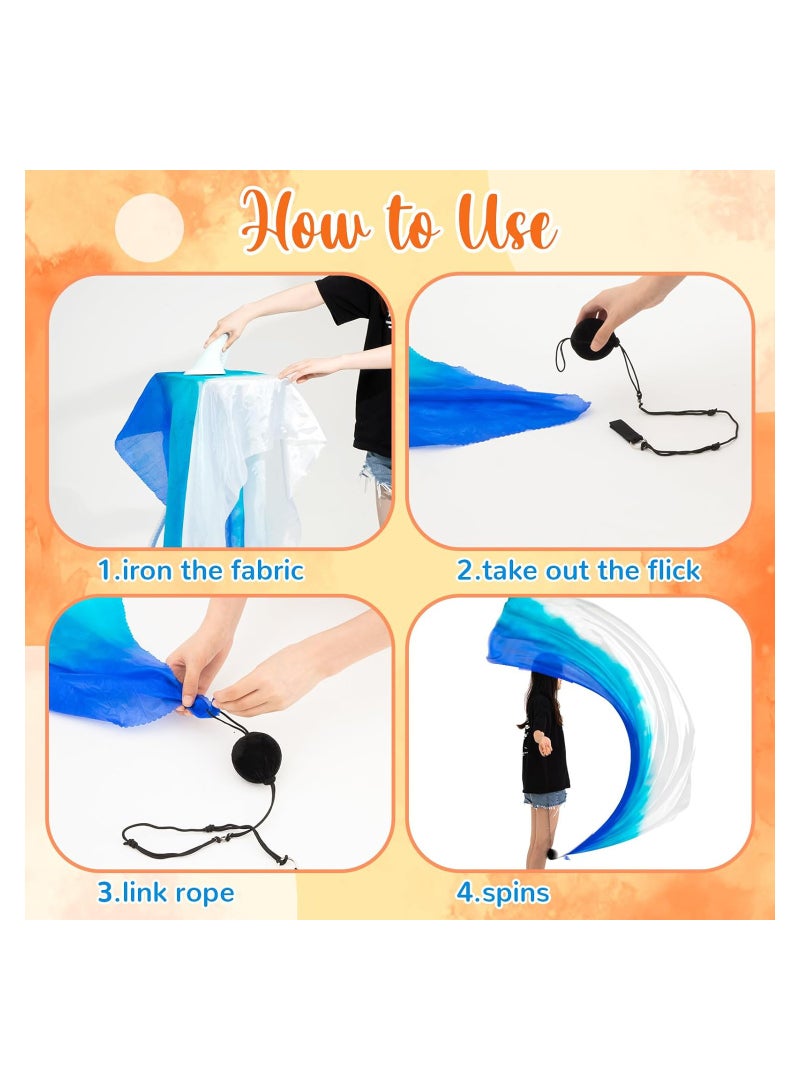 How to Use

1.iron the fabric

2.take out the flick

3.link rope

4.spins