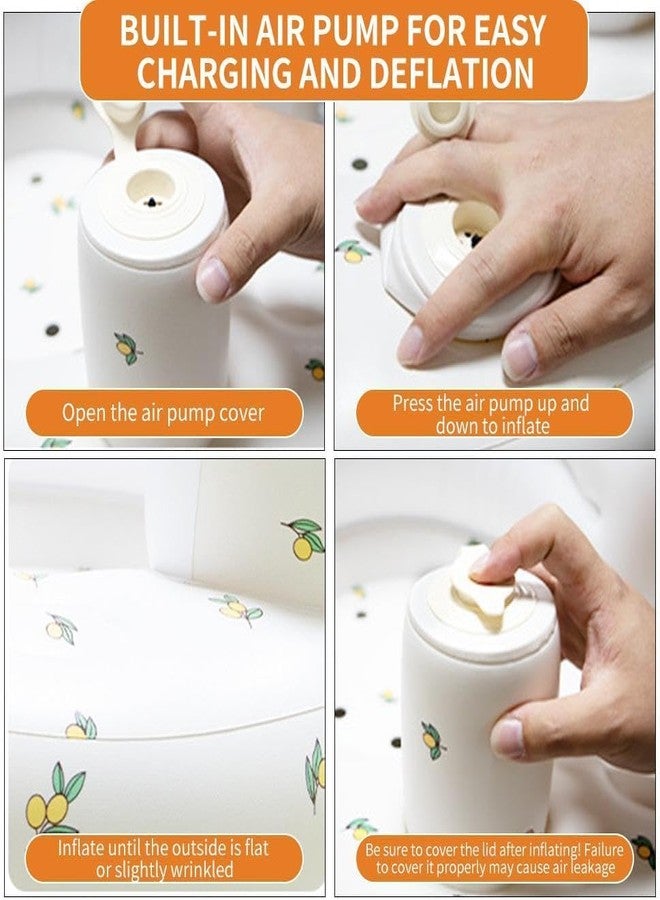 BUILT-IN AIR PUMP FOR EASY CHARGING AND DEFLATION

Open the air pump cover

Press the air pump up and down to inflate

Inflate until the outside is flat or slightly wrinkled

Be sure to cover the lid after inflating! Failure to cover it properly may cause air leakage