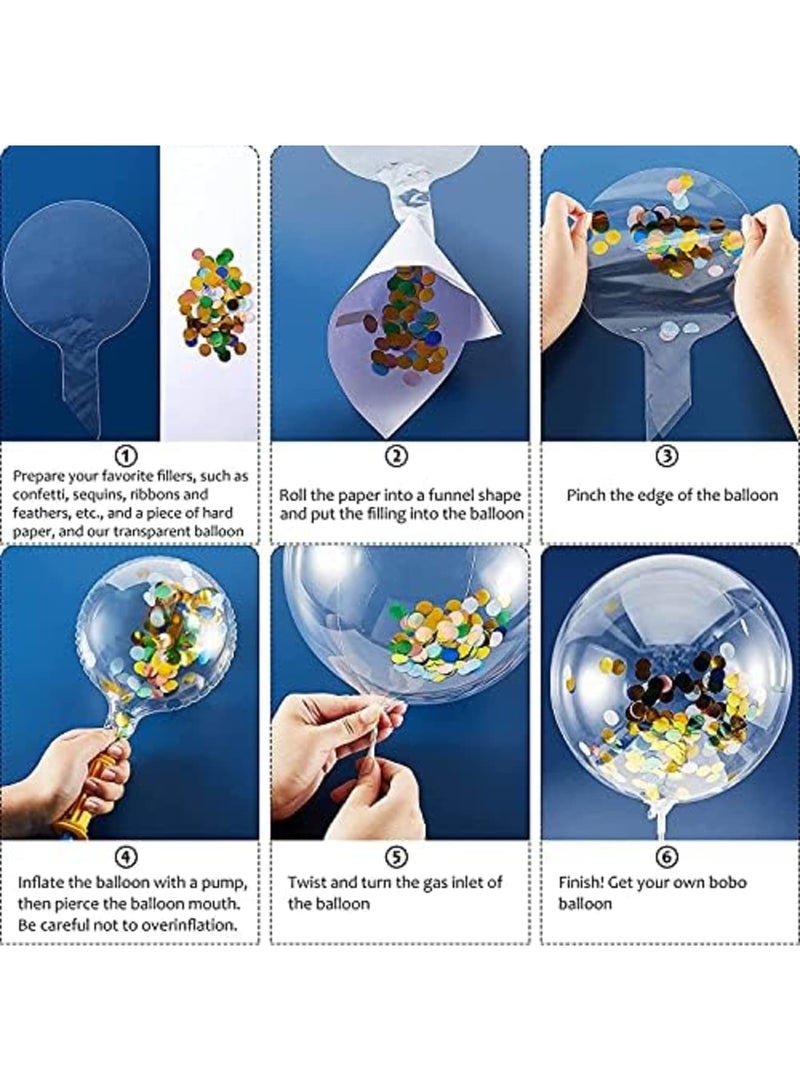 ①
Prepare your favorite fillers, such as confetti, sequins, ribbons and feathers, etc., and a piece of hard paper, and our transparent balloon

②
Roll the paper into a funnel shape and put the filling into the balloon

③
Pinch the edge of the balloon

④
Inflate the balloon with a pump, then pierce the balloon mouth. Be careful not to overinflation.

⑤
Twist and turn the gas inlet of the balloon

⑥
Finish! Get your own bobo balloon