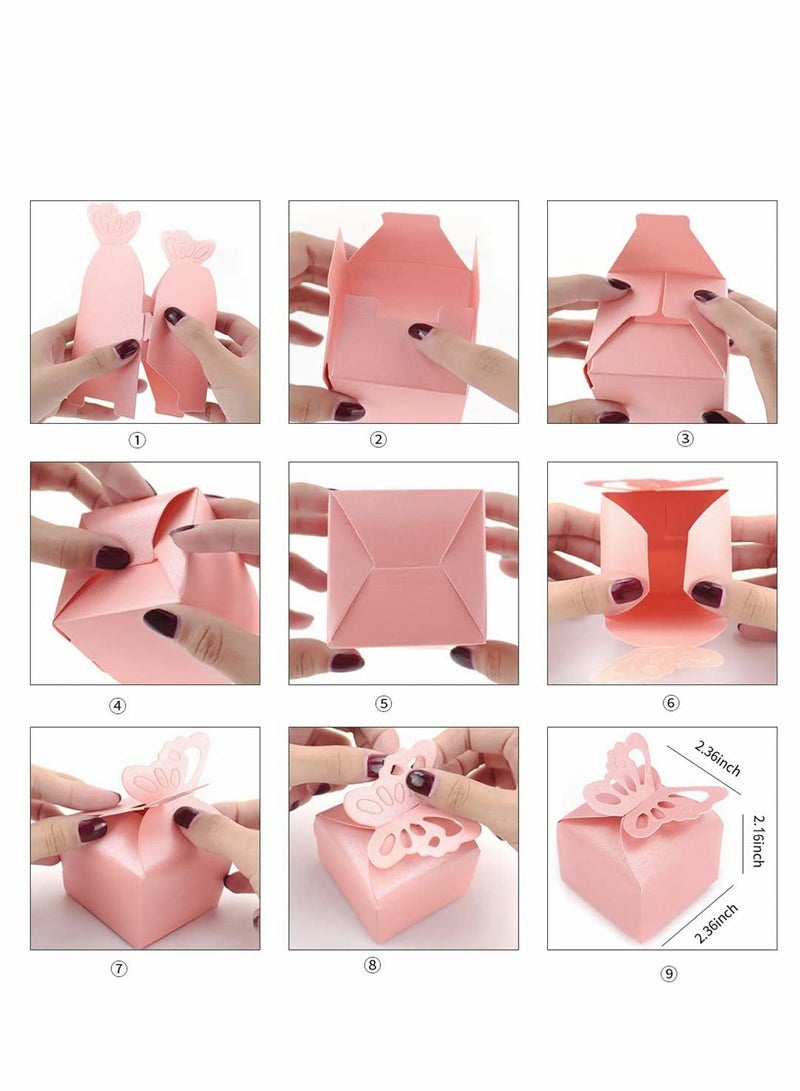 ①
②
③
④
⑤
⑥
⑦
⑧
2.36inch
2.16inch
2.36inch
⑨