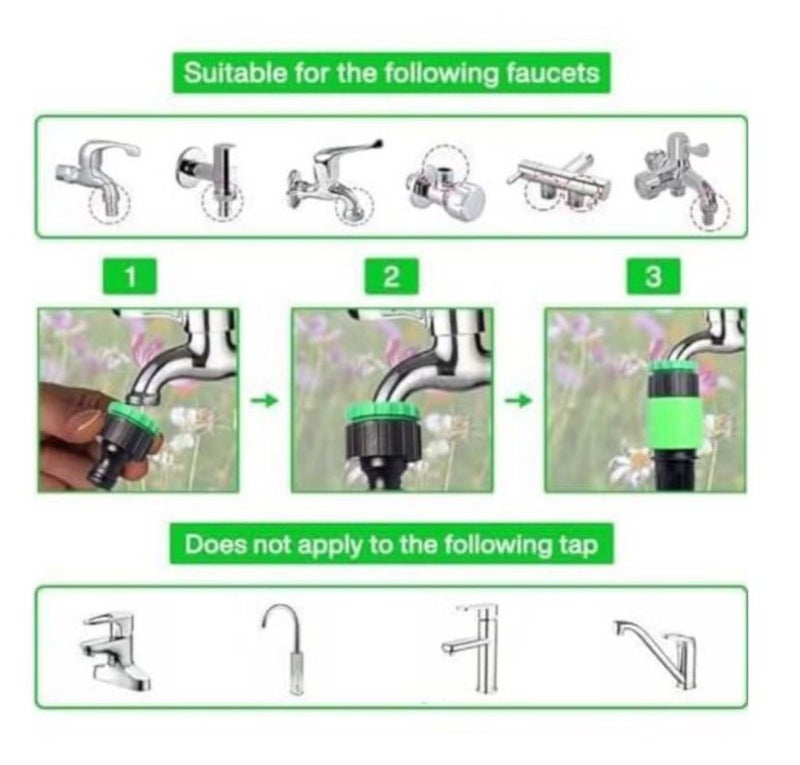 Suitable for the following faucets

1

2

3

Does not apply to the following tap