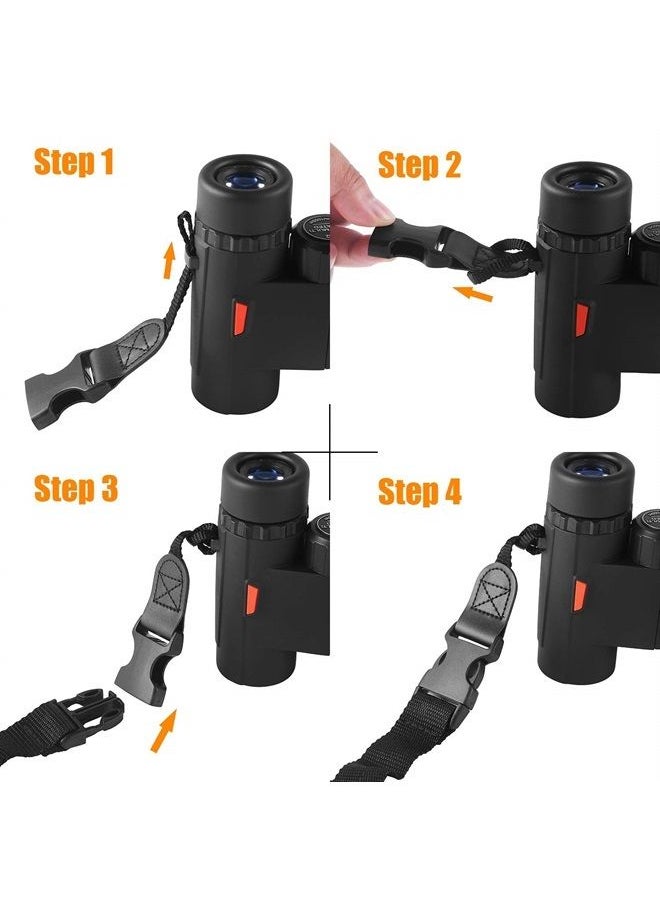 Step 1

Step 2

Step 3

Step 4