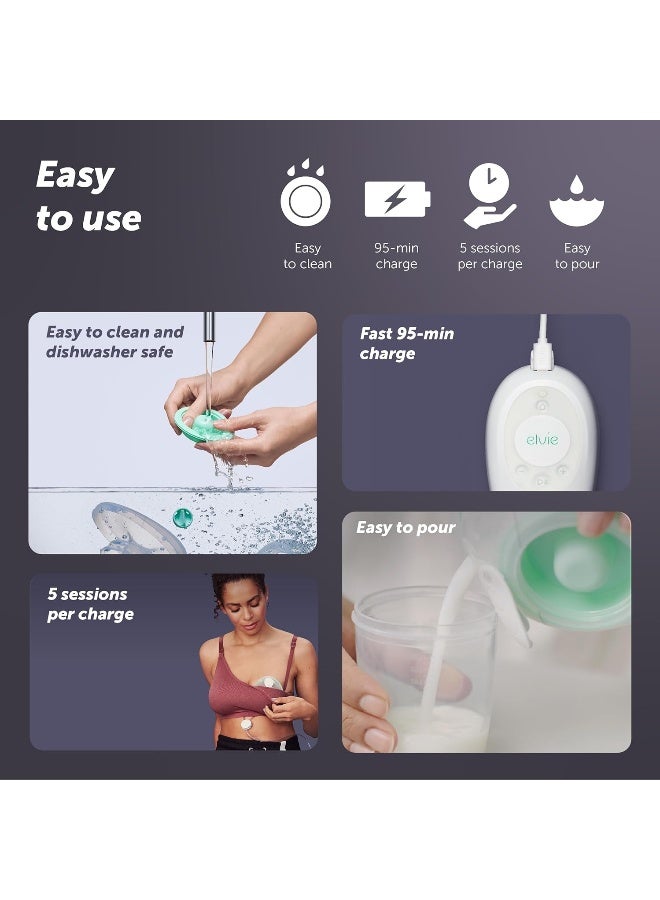 Easy to use

Easy to clean

95-min charge

5 sessions per charge

Easy to pour

Easy to clean and dishwasher safe

Fast 95-min charge

elvie

5 sessions per charge

Easy to pour