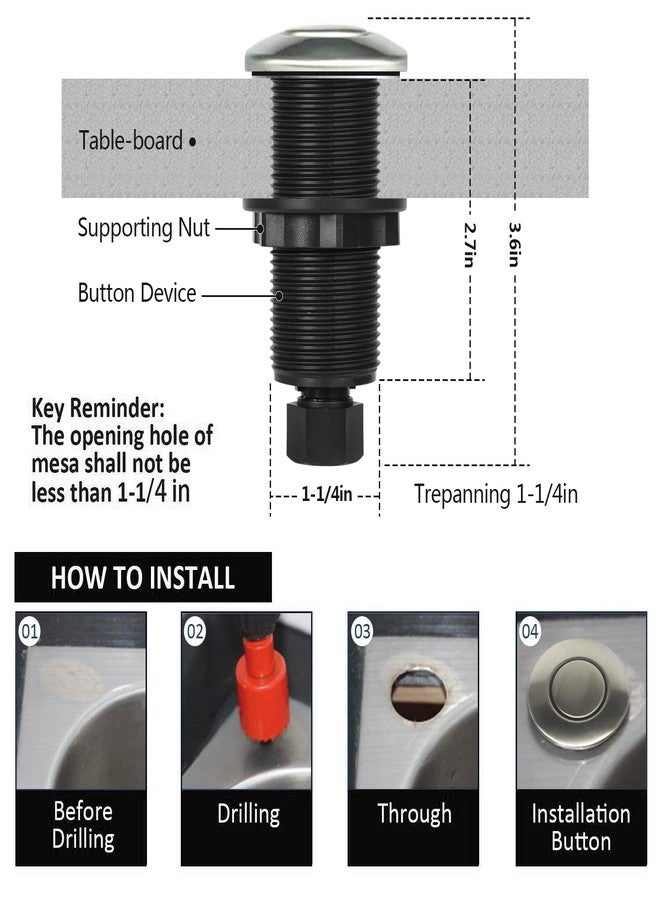 Table-board

Supporting Nut

Button Device

2.7in

3.6in

Key Reminder:
The opening hole of mesa shall not be less than 1-1/4 in

1-1/4in

Trepanning 1-1/4in

HOW TO INSTALL

01

Before Drilling

02

Drilling

03

Through

04

Installation Button