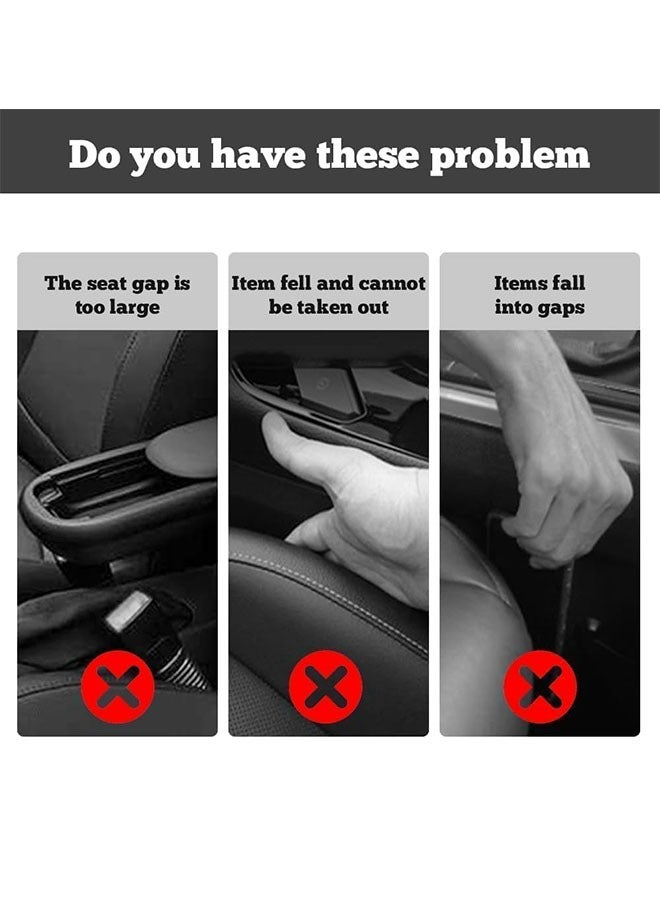 Do you have these problem

The seat gap is too large

Item fell and cannot be taken out

Items fall into gaps