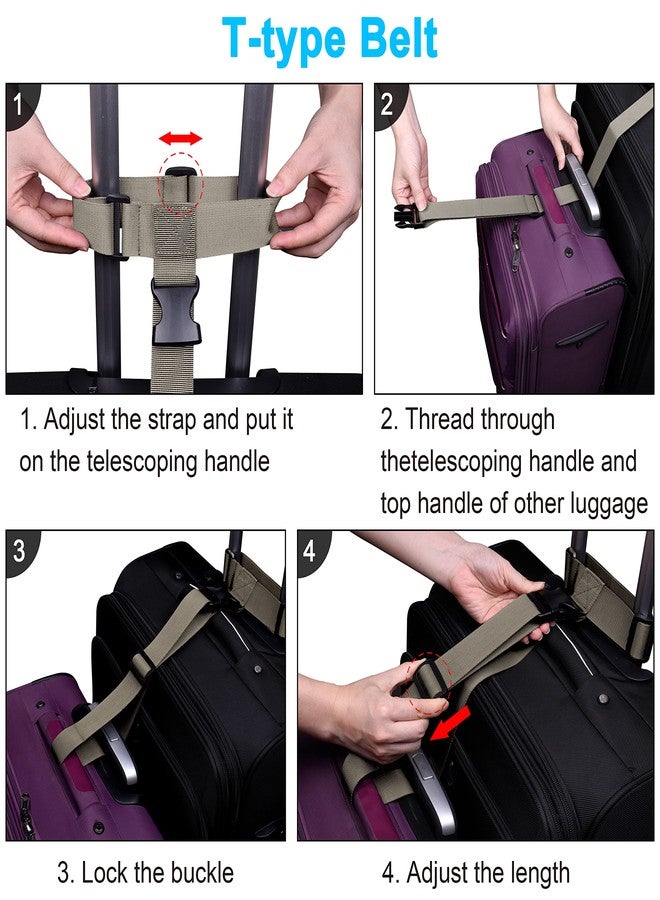 T-type Belt

1

2

1. Adjust the strap and put it on the telescoping handle

2. Thread through thetelescoping handle and top handle of other luggage

3

4

3. Lock the buckle

4. Adjust the length