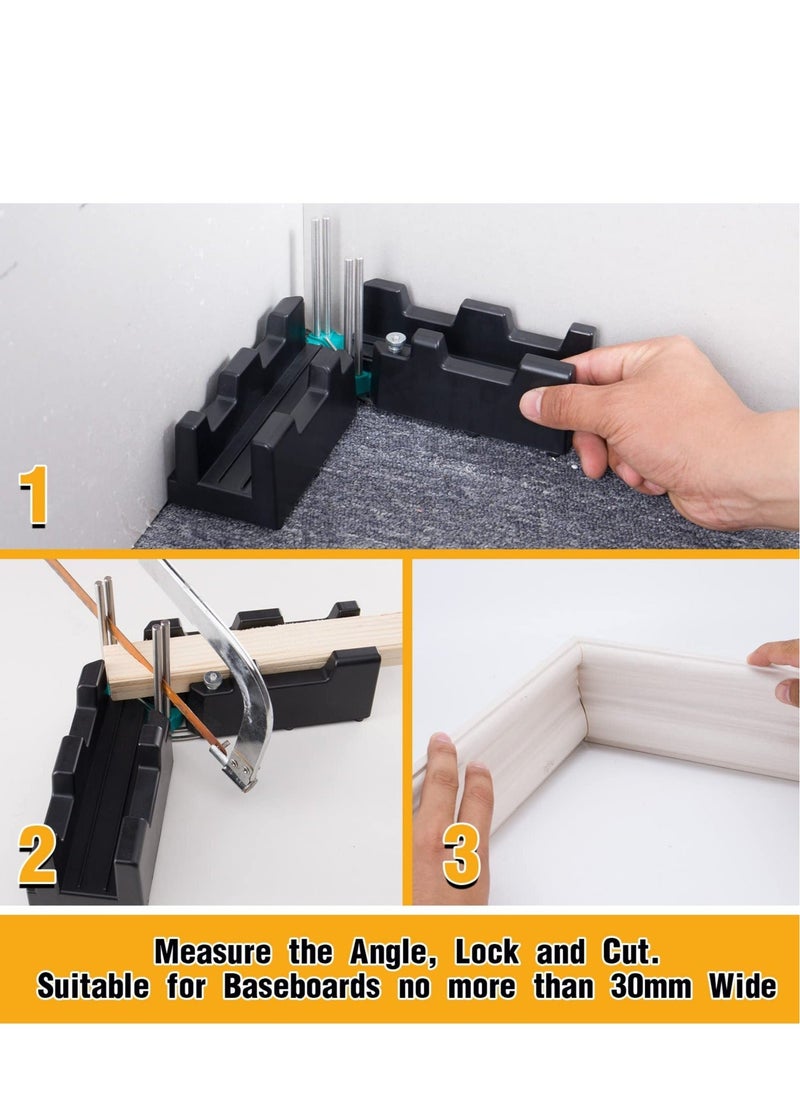 1

2

3

Measure the Angle, Lock and Cut.
Suitable for Baseboards no more than 30mm Wide