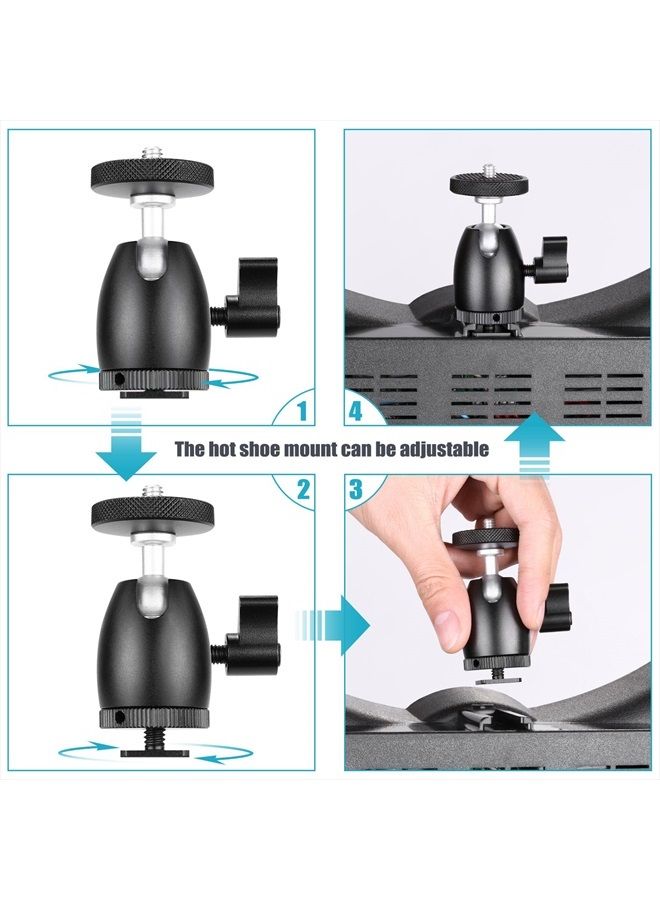 1

4

The hot shoe mount can be adjustable

2

3