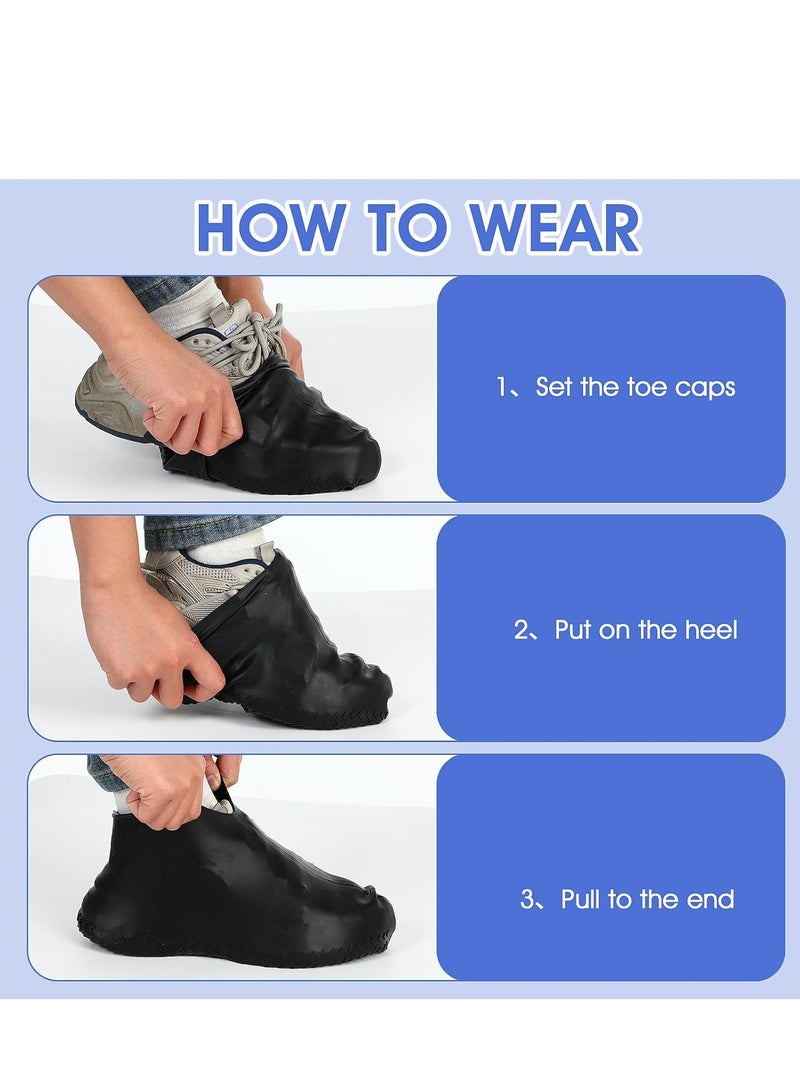 HOW TO WEAR

1、Set the toe caps

2、Put on the heel

3、Pull to the end