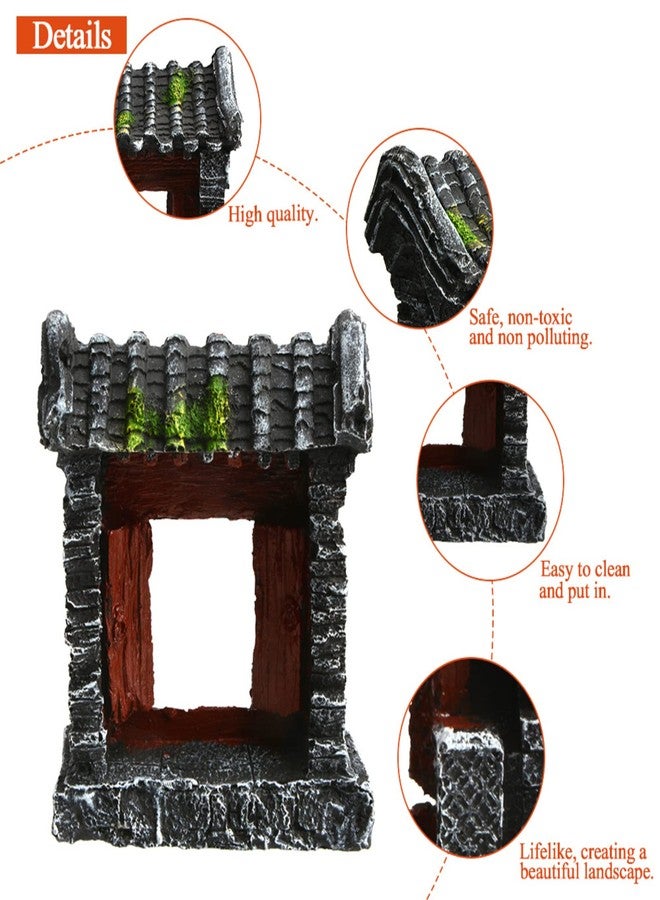 Details

High quality.

Safe, non-toxic and non polluting.

Easy to clean and put in.

Lifelike, creating a beautiful landscape.