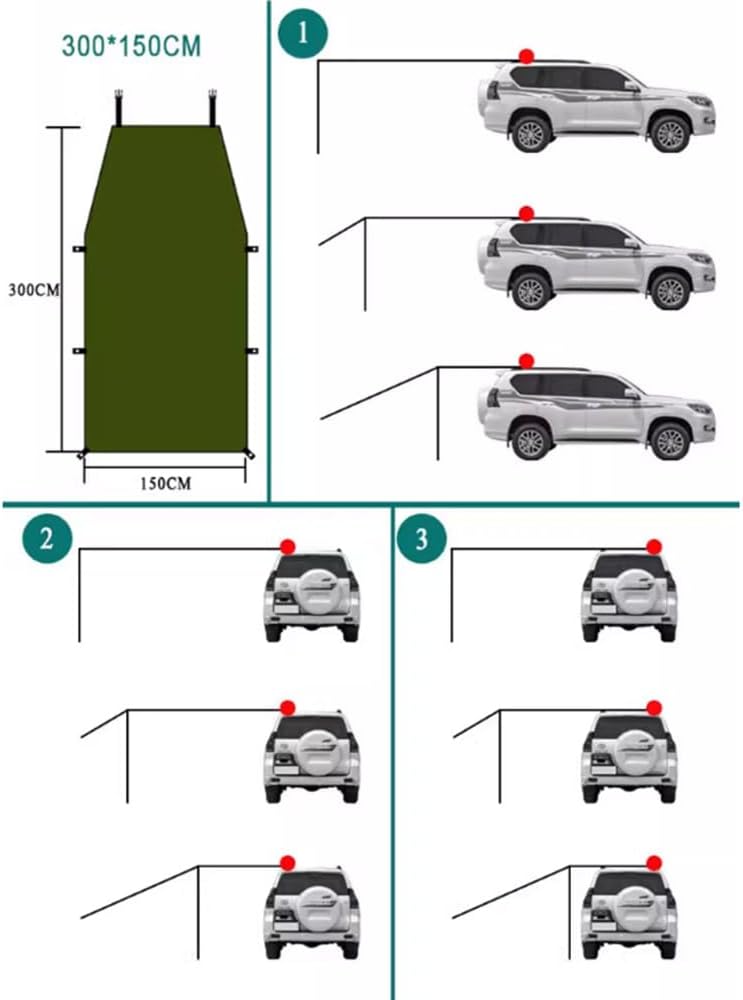 300*150CM

300CM

150CM

1

2

3