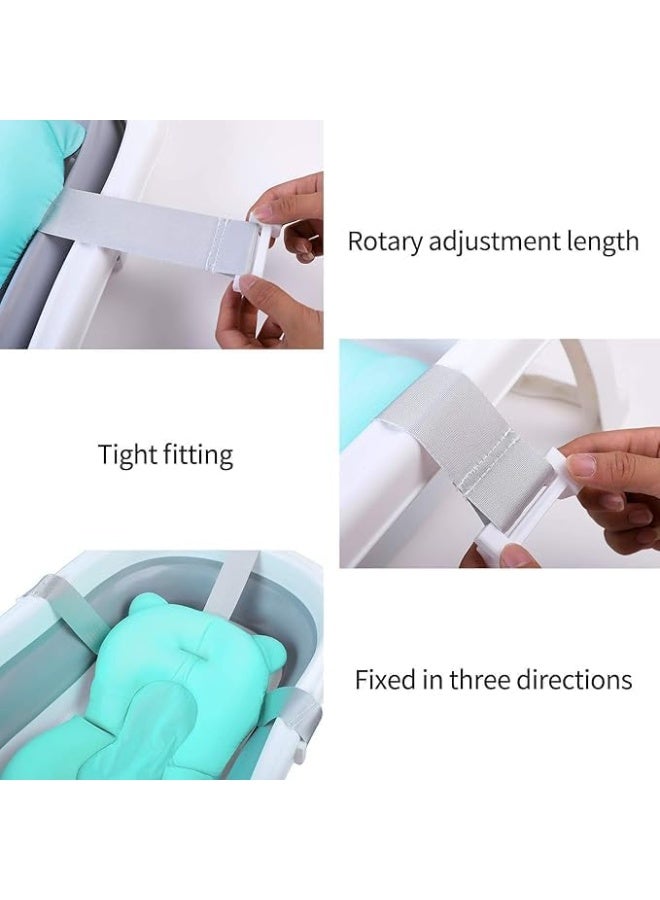 Rotary adjustment length

Tight fitting

Fixed in three directions