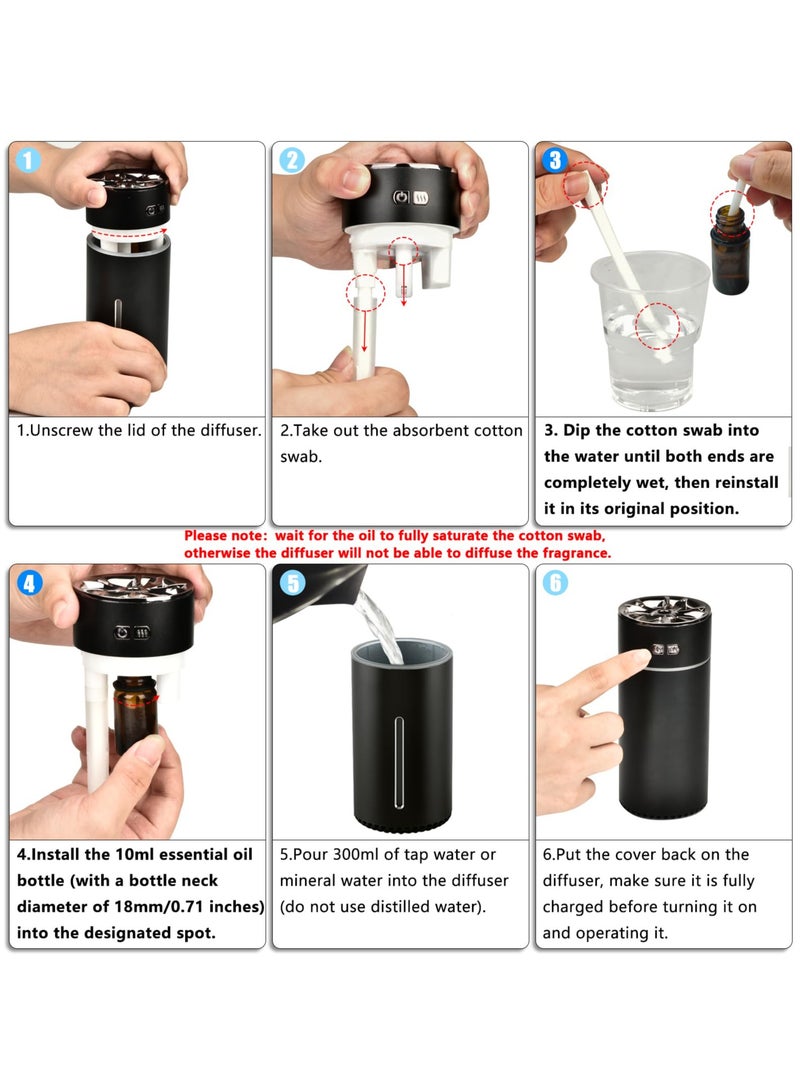 1

1.Unscrew the lid of the diffuser.

2

2.Take out the absorbent cotton swab.

3

3. Dip the cotton swab into the water until both ends are completely wet, then reinstall it in its original position.

Please note: wait for the oil to fully saturate the cotton swab, otherwise the diffuser will not be able to diffuse the fragrance.

4

4.Install the 10ml essential oil bottle (with a bottle neck diameter of 18mm/0.71 inches) into the designated spot.

5

5.Pour 300ml of tap water or mineral water into the diffuser (do not use distilled water).

6

6.Put the cover back on the diffuser, make sure it is fully charged before turning it on and operating it.