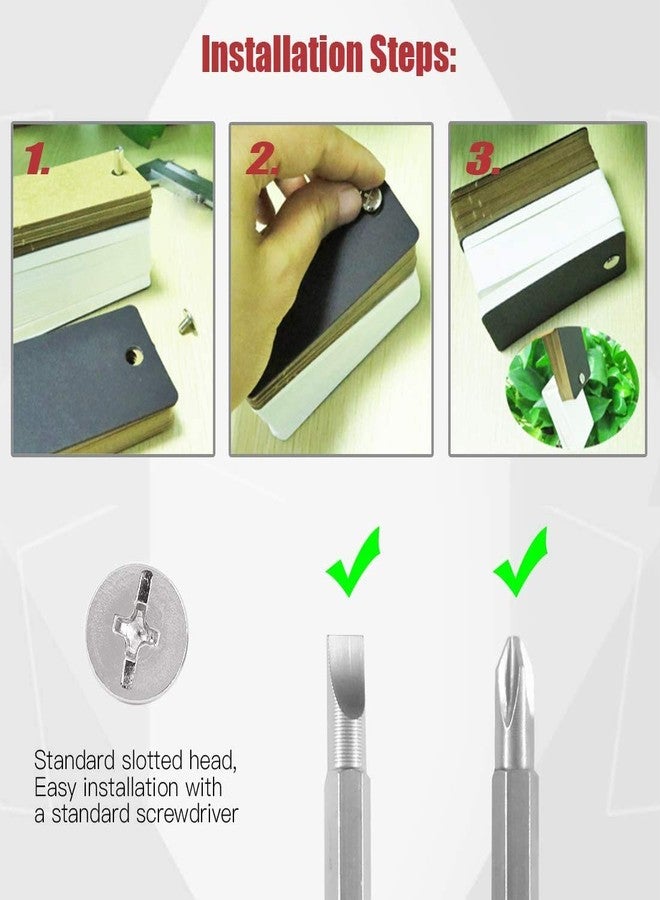 Installation Steps:

1.

2.

3.

Standard slotted head, Easy installation with a standard screwdriver