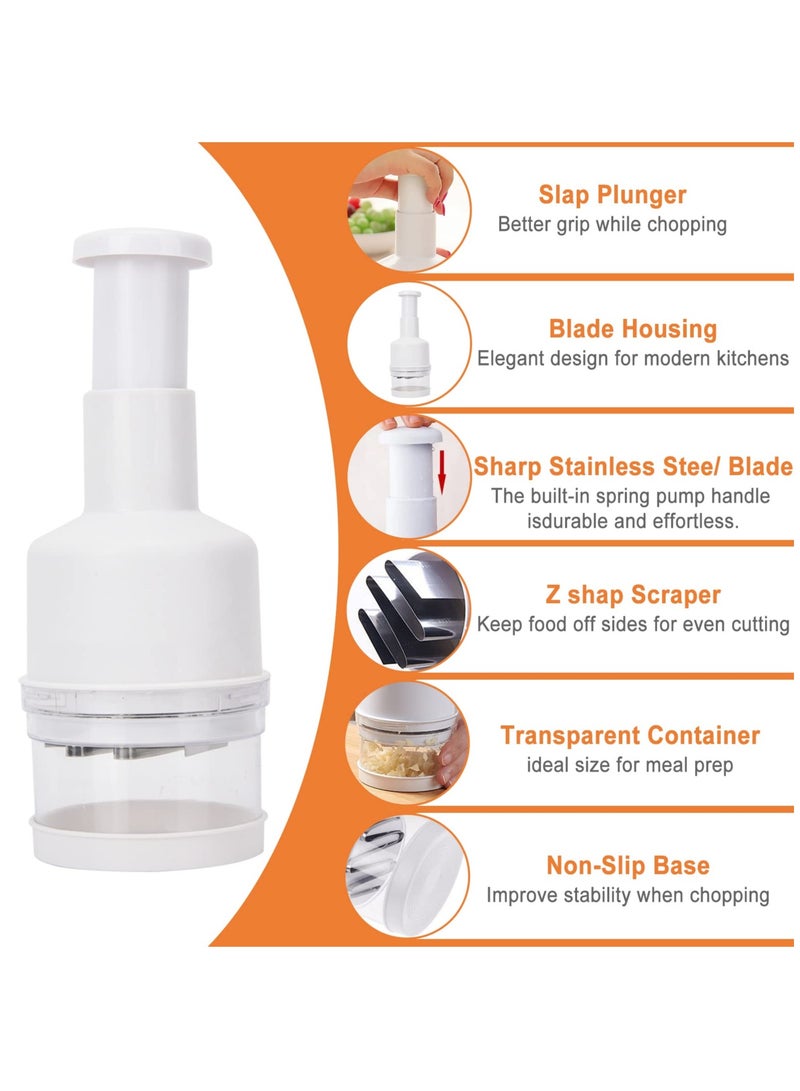 Slap Plunger
Better grip while chopping

Blade Housing
Elegant design for modern kitchens

Sharp Stainless Stee/ Blade
The built-in spring pump handle isdurable and effortless.

Z shap Scraper
Keep food off sides for even cutting

Transparent Container
ideal size for meal prep

Non-Slip Base
Improve stability when chopping