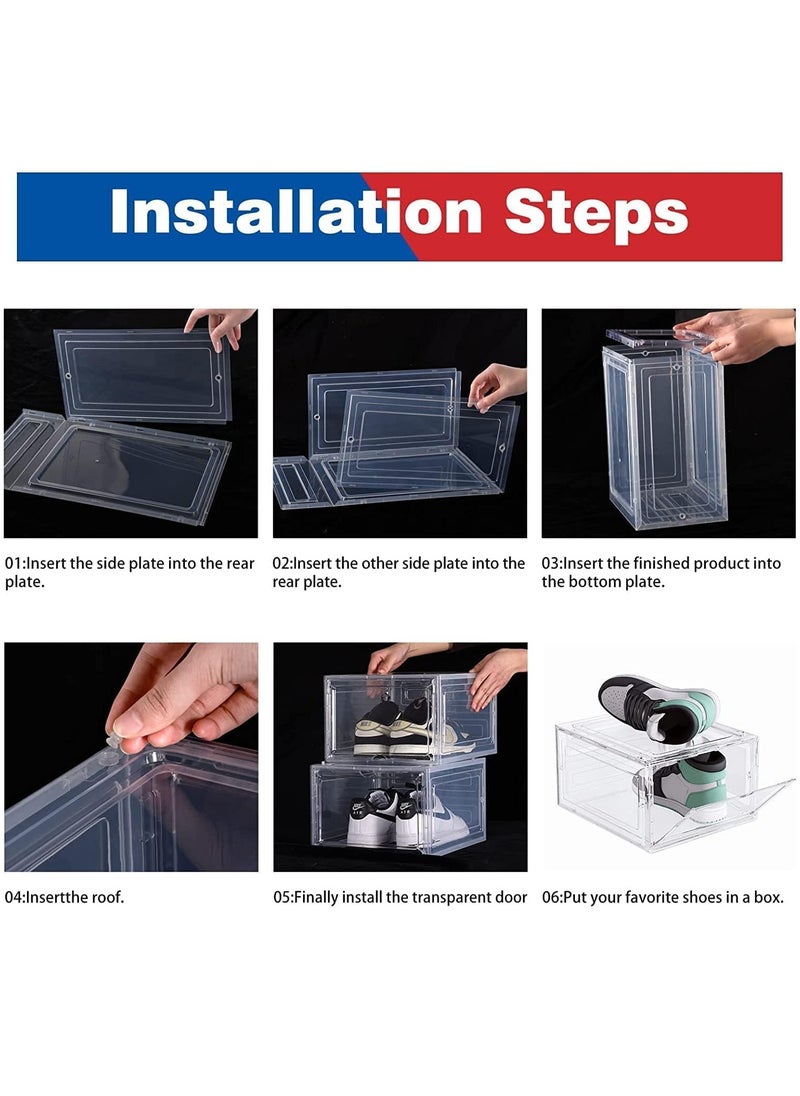 Installation Steps

01:Insert the side plate into the rear plate.

02:Insert the other side plate into the rear plate.

03:Insert the finished product into the bottom plate.

04:Insertthe roof.

05:Finally install the transparent door

06:Put your favorite shoes in a box.