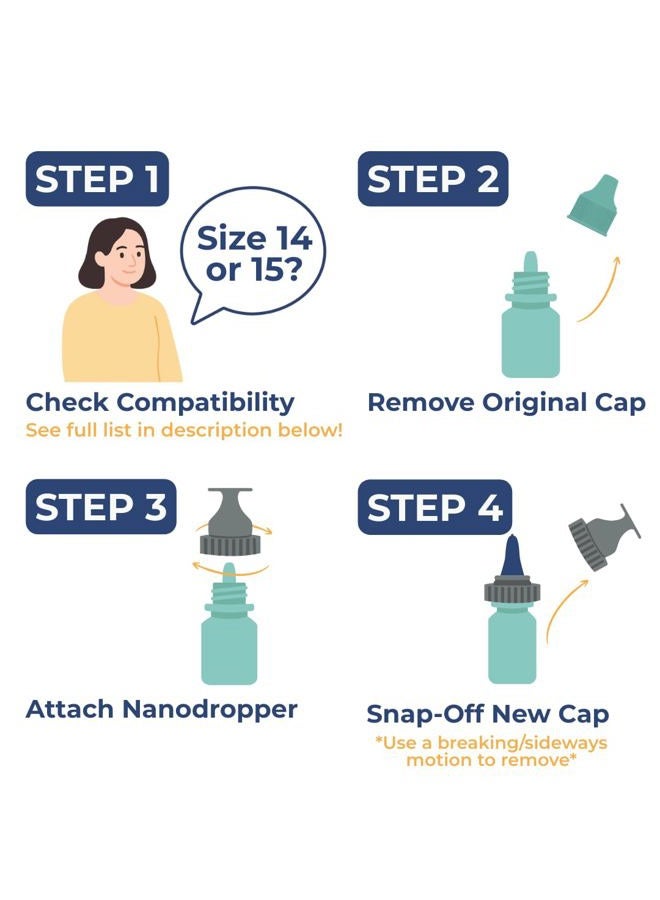 STEP 1

Size 14 or 15?

Check Compatibility
See full list in description below!

STEP 2

Remove Original Cap

STEP 3

Attach Nanodropper

STEP 4

Snap-Off New Cap
*Use a breaking/sideways motion to remove*