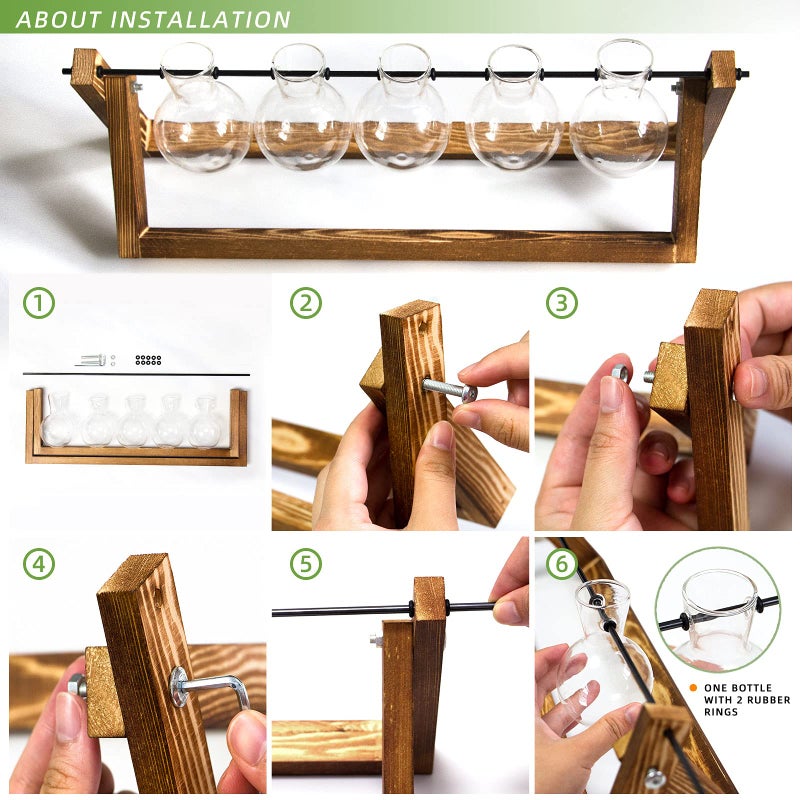 ABOUT INSTALLATION

1

2

3

4

5

6

ONE BOTTLE WITH 2 RUBBER RINGS