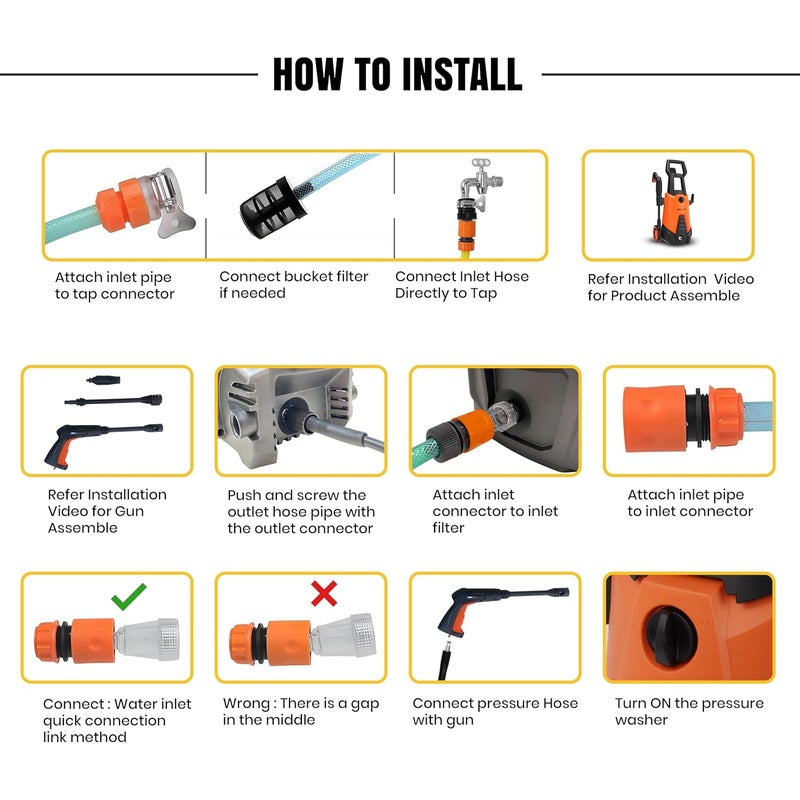 HOW TO INSTALL

Attach inlet pipe to tap connector

Connect bucket filter if needed

Connect Inlet Hose Directly to Tap

Refer Installation Video for Product Assemble

Refer Installation Video for Gun Assemble

Push and screw the outlet hose pipe with the outlet connector

Attach inlet connector to inlet filter

Attach inlet pipe to inlet connector

Connect : Water inlet quick connection link method

Wrong : There is a gap in the middle

Connect pressure Hose with gun

Turn ON the pressure washer