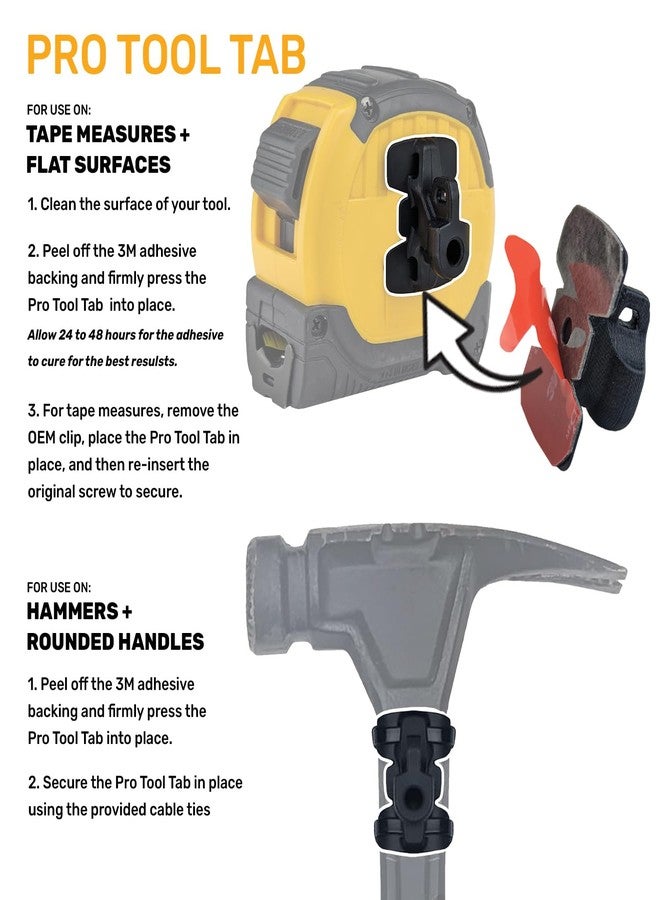 PRO TOOL TAB

FOR USE ON:
TAPE MEASURES + FLAT SURFACES

1. Clean the surface of your tool.

2. Peel off the 3M adhesive backing and firmly press the Pro Tool Tab into place.
Allow 24 to 48 hours for the adhesive to cure for the best resulsts.

3. For tape measures, remove the OEM clip, place the Pro Tool Tab in place, and then re-insert the original screw to secure.

FOR USE ON:
HAMMERS + ROUNDED HANDLES

1. Peel off the 3M adhesive backing and firmly press the Pro Tool Tab into place.

2. Secure the Pro Tool Tab in place using the provided cable ties