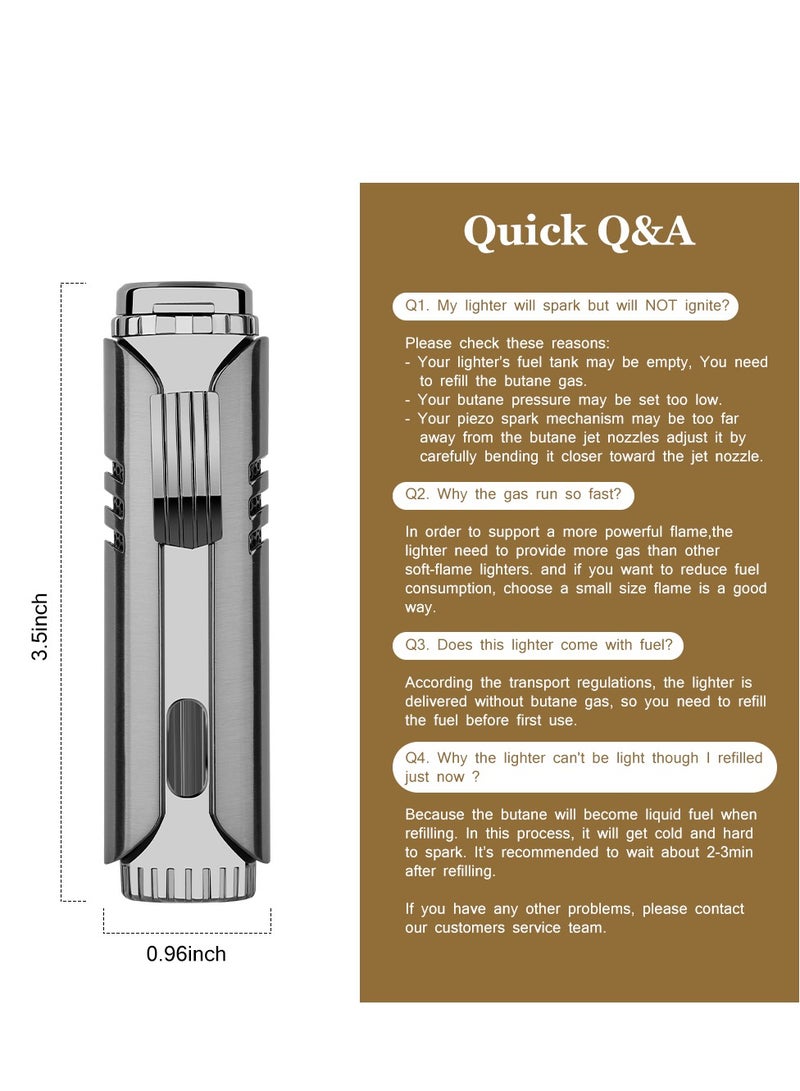 3.5inch

0.96inch

Quick Q&A

Q1. My lighter will spark but will NOT ignite?

Please check these reasons:
- Your lighter's fuel tank may be empty, You need to refill the butane gas.
- Your butane pressure may be set too low.
- Your piezo spark mechanism may be too far away from the butane jet nozzles adjust it by carefully bending it closer toward the jet nozzle.

Q2. Why the gas run so fast?

In order to support a more powerful flame,the lighter need to provide more gas than other soft-flame lighters. and if you want to reduce fuel consumption, choose a small size flame is a good way.

Q3. Does this lighter come with fuel?

According the transport regulations, the lighter is delivered without butane gas, so you need to refill the fuel before first use.

Q4. Why the lighter can't be light though I refilled just now ?

Because the butane will become liquid fuel when refilling. In this process, it will get cold and hard to spark. It's recommended to wait about 2-3min after refilling.

If you have any other problems, please contact our customers service team.