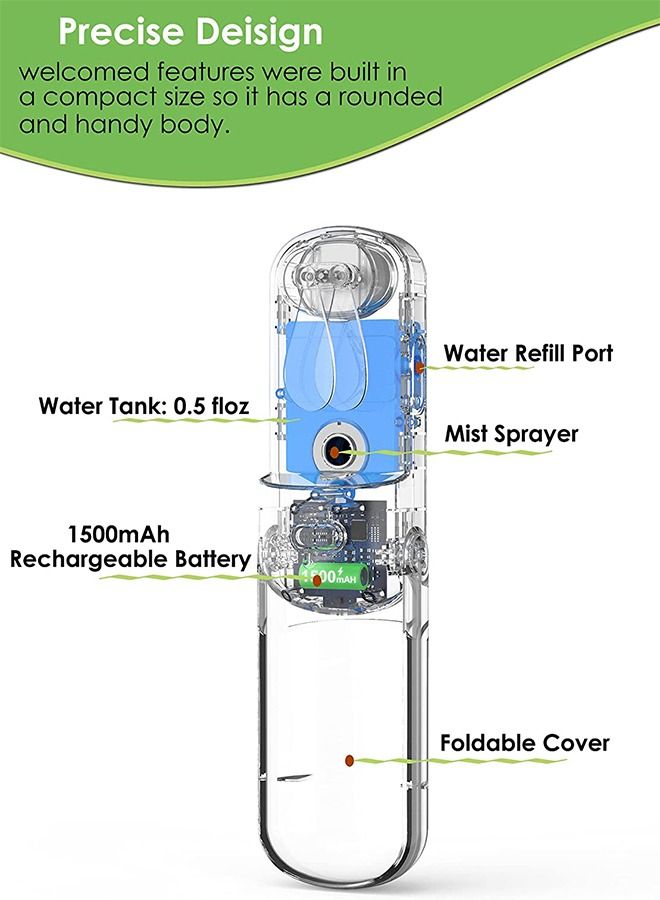 Precise Deisign

welcomed features were built in a compact size so it has a rounded and handy body.

Water Refill Port

Water Tank: 0.5 floz

Mist Sprayer

1500mAh
Rechargeable Battery

1500mAH

Foldable Cover