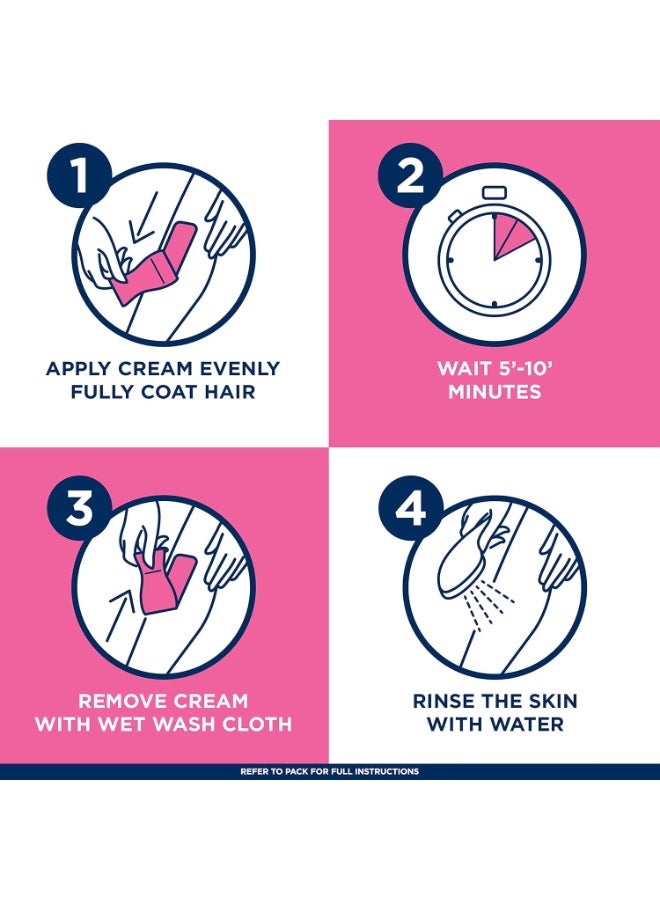 1
APPLY CREAM EVENLY
FULLY COAT HAIR

2
WAIT 5'-10'
MINUTES

3
REMOVE CREAM
WITH WET WASH CLOTH

4
RINSE THE SKIN
WITH WATER

REFER TO PACK FOR FULL INSTRUCTIONS