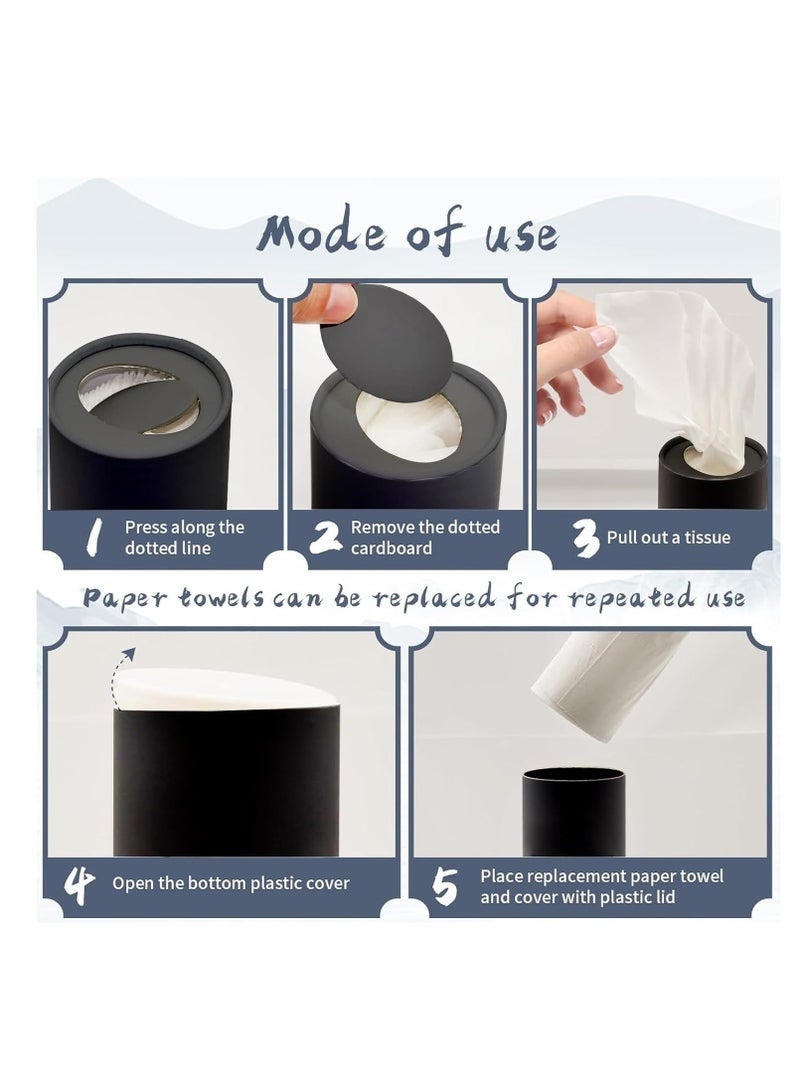 Mode of use

1 Press along the dotted line

2 Remove the dotted cardboard

3 Pull out a tissue

Paper towels can be replaced for repeated use

4 Open the bottom plastic cover

5 Place replacement paper towel and cover with plastic lid