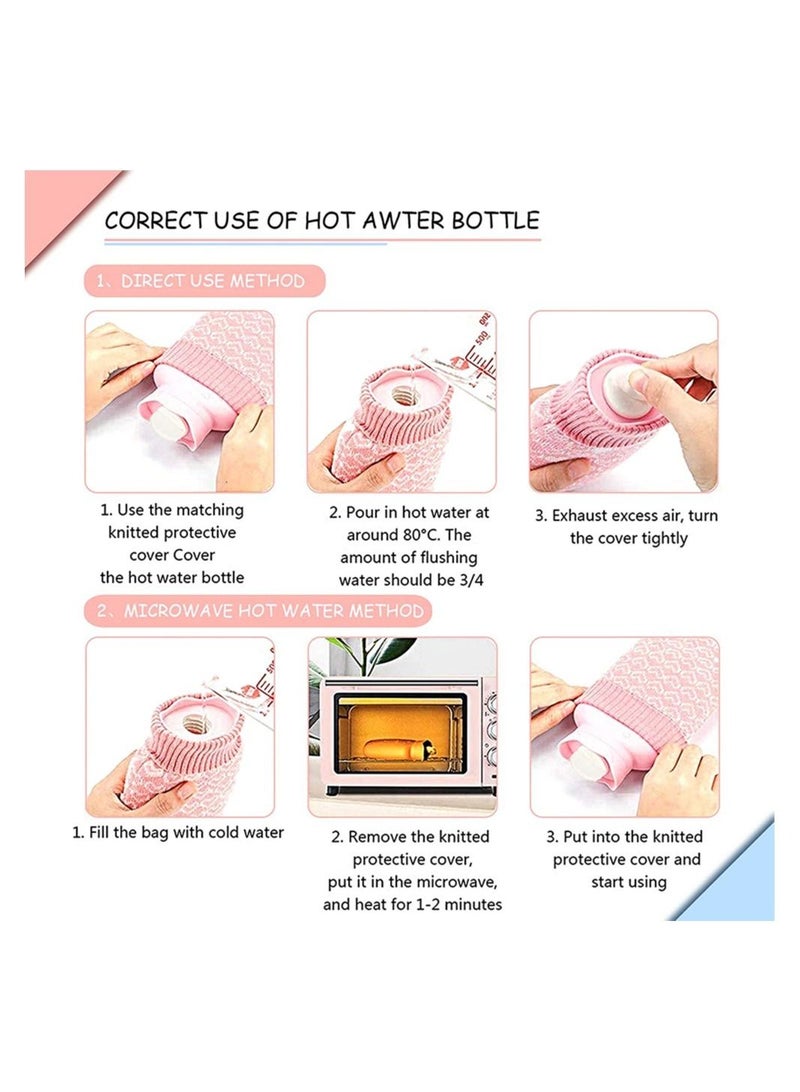 CORRECT USE OF HOT AWTER BOTTLE

1、DIRECT USE METHOD

500

1. Use the matching knitted protective cover Cover the hot water bottle

2. Pour in hot water at around 80°C. The amount of flushing water should be 3/4

3. Exhaust excess air, turn the cover tightly

2、MICROWAVE HOT WATER METHOD

1. Fill the bag with cold water

2. Remove the knitted protective cover, put it in the microwave, and heat for 1-2 minutes

3. Put into the knitted protective cover and start using