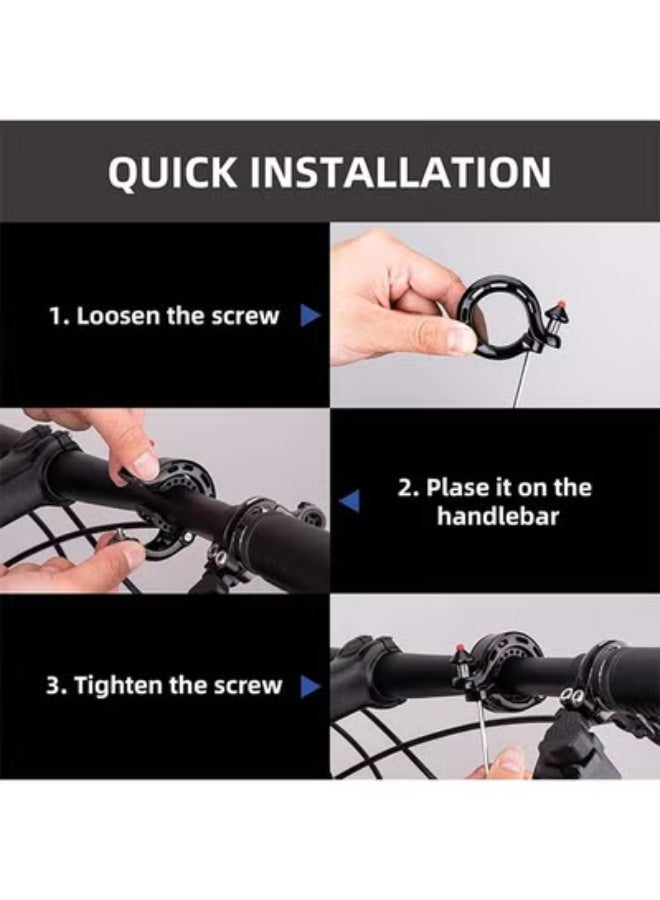 QUICK INSTALLATION

1. Loosen the screw

2. Plase it on the handlebar

3. Tighten the screw