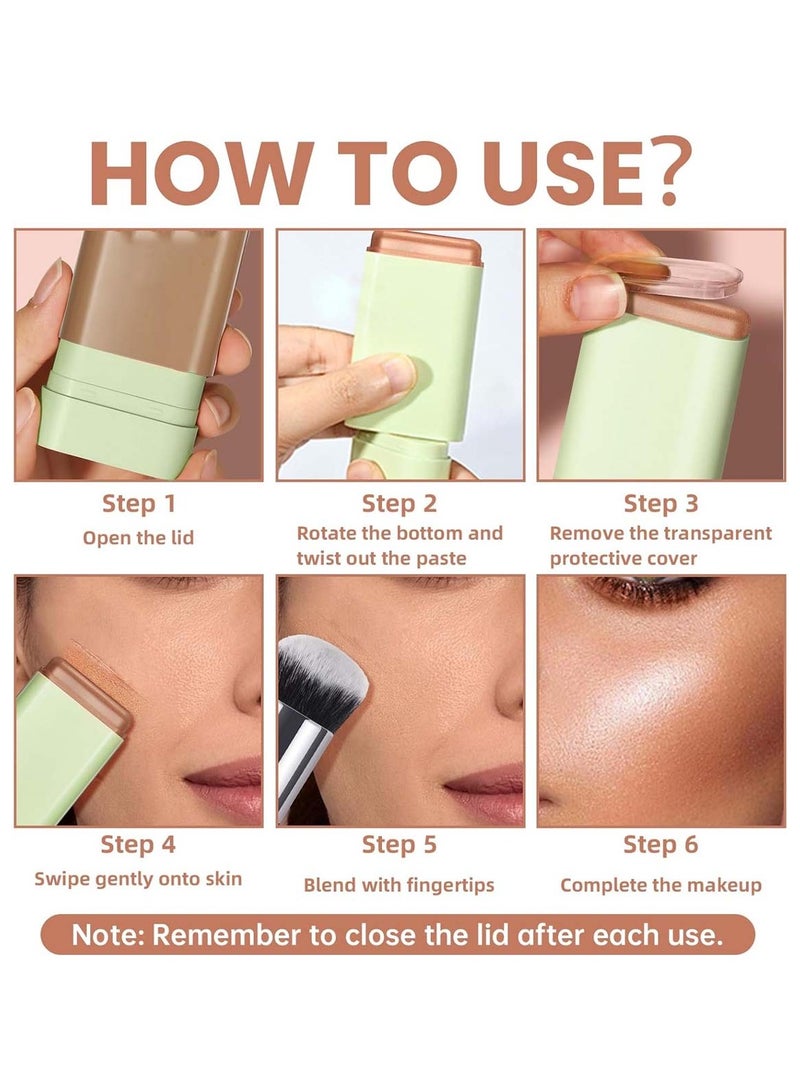 HOW TO USE?

Step 1
Open the lid

Step 2
Rotate the bottom and twist out the paste

Step 3
Remove the transparent protective cover

Step 4
Swipe gently onto skin

Step 5
Blend with fingertips

Step 6
Complete the makeup

Note: Remember to close the lid after each use.