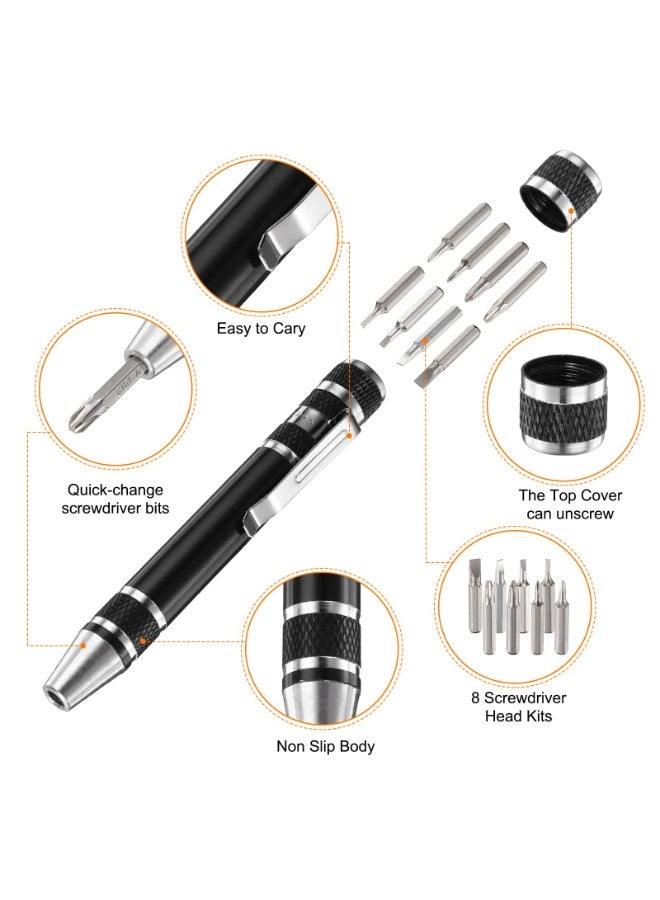 Easy to Cary

Quick-change screwdriver bits

The Top Cover can unscrew

8 Screwdriver Head Kits

Non Slip Body