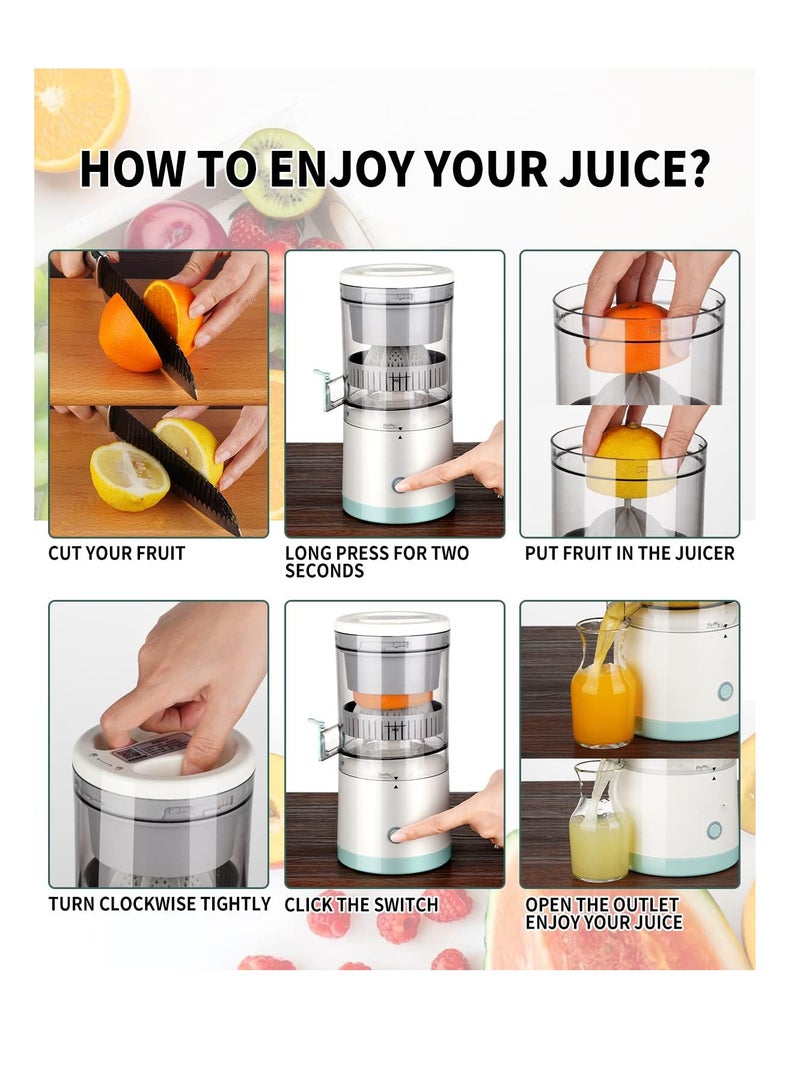 HOW TO ENJOY YOUR JUICE?

CUT YOUR FRUIT

LONG PRESS FOR TWO SECONDS

PUT FRUIT IN THE JUICER

TURN CLOCKWISE TIGHTLY

CLICK THE SWITCH

OPEN THE OUTLET ENJOY YOUR JUICE