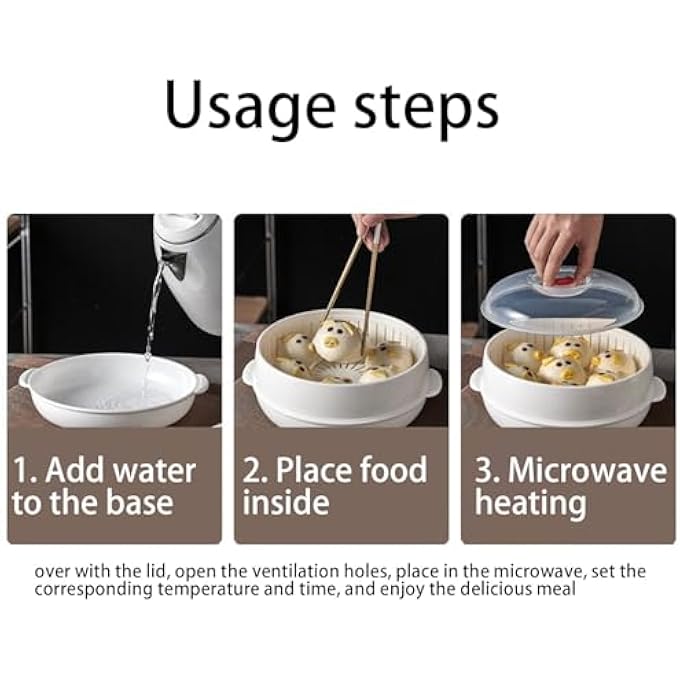 Usage steps

1. Add water to the base

2. Place food inside

3. Microwave heating

over with the lid, open the ventilation holes, place in the microwave, set the corresponding temperature and time, and enjoy the delicious meal