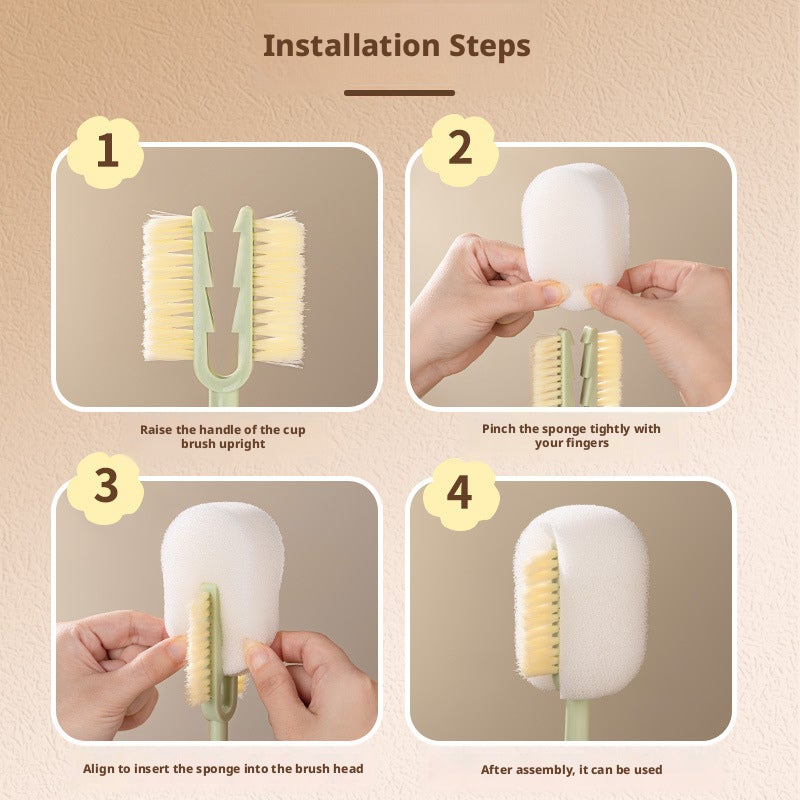 Installation Steps

1

Raise the handle of the cup brush upright

2

Pinch the sponge tightly with your fingers

3

Align to insert the sponge into the brush head

4

After assembly, it can be used