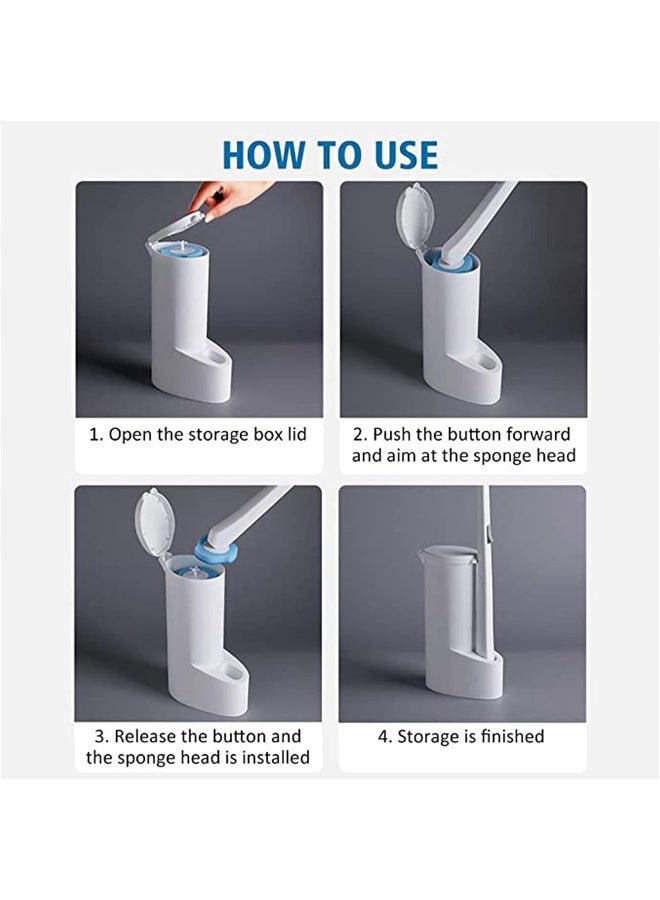 HOW TO USE

1. Open the storage box lid

2. Push the button forward and aim at the sponge head

3. Release the button and the sponge head is installed

4. Storage is finished