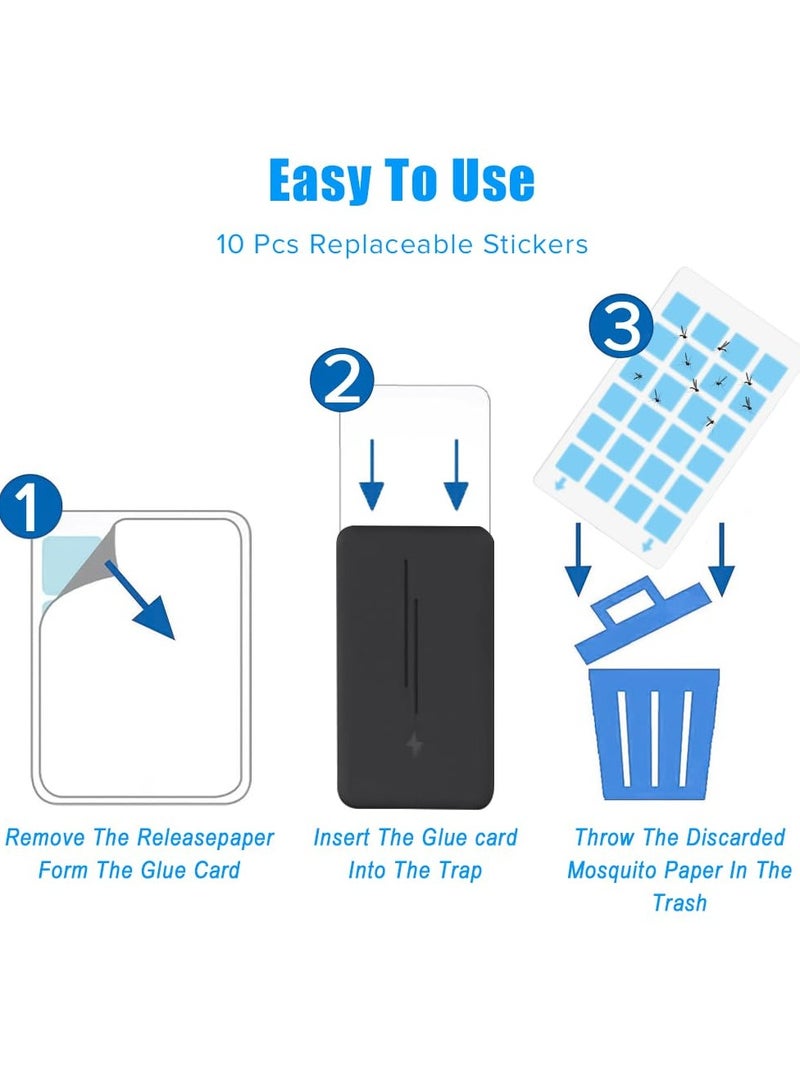 Easy To Use

10 Pcs Replaceable Stickers

1

2

3

Remove The Releasepaper Form The Glue Card

Insert The Glue card Into The Trap

Throw The Discarded Mosquito Paper In The Trash