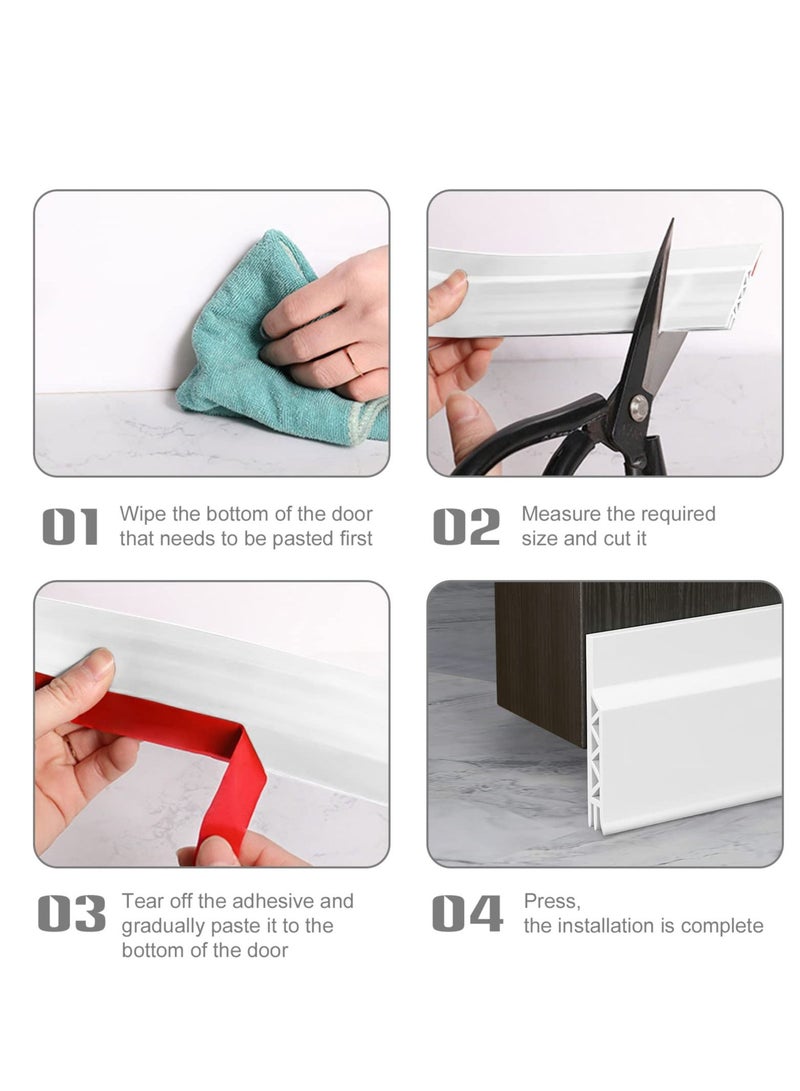 01 Wipe the bottom of the door that needs to be pasted first

02 Measure the required size and cut it

03 Tear off the adhesive and gradually paste it to the bottom of the door

04 Press, the installation is complete