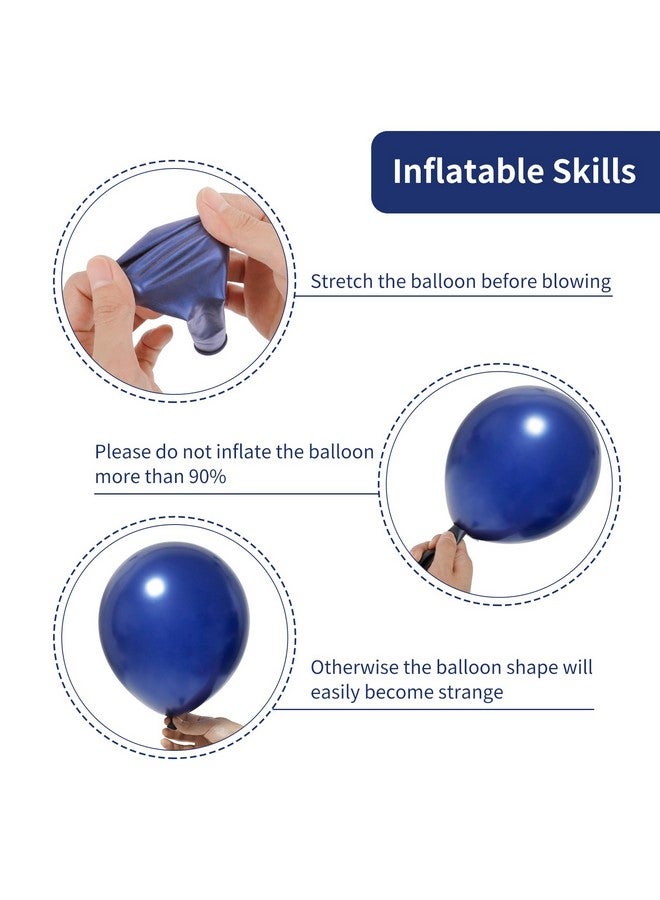 Inflatable Skills

Stretch the balloon before blowing

Please do not inflate the balloon more than 90%

Otherwise the balloon shape will easily become strange