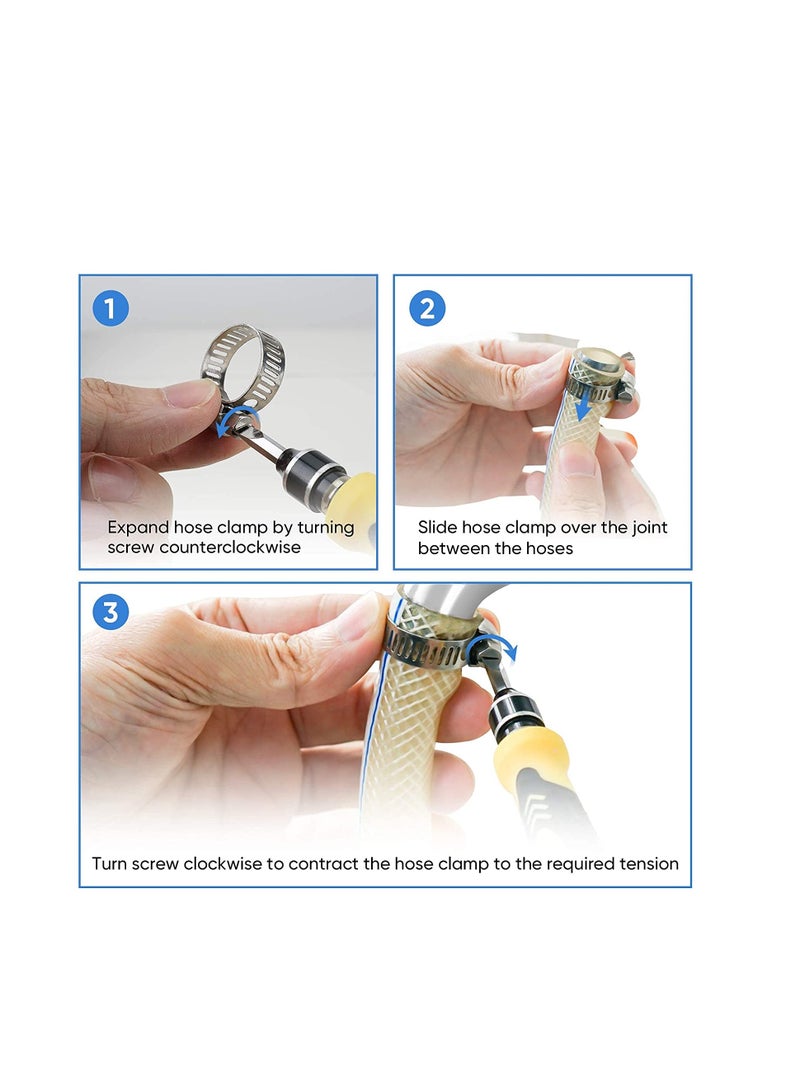 1

Expand hose clamp by turning screw counterclockwise

2

Slide hose clamp over the joint between the hoses

3

Turn screw clockwise to contract the hose clamp to the required tension