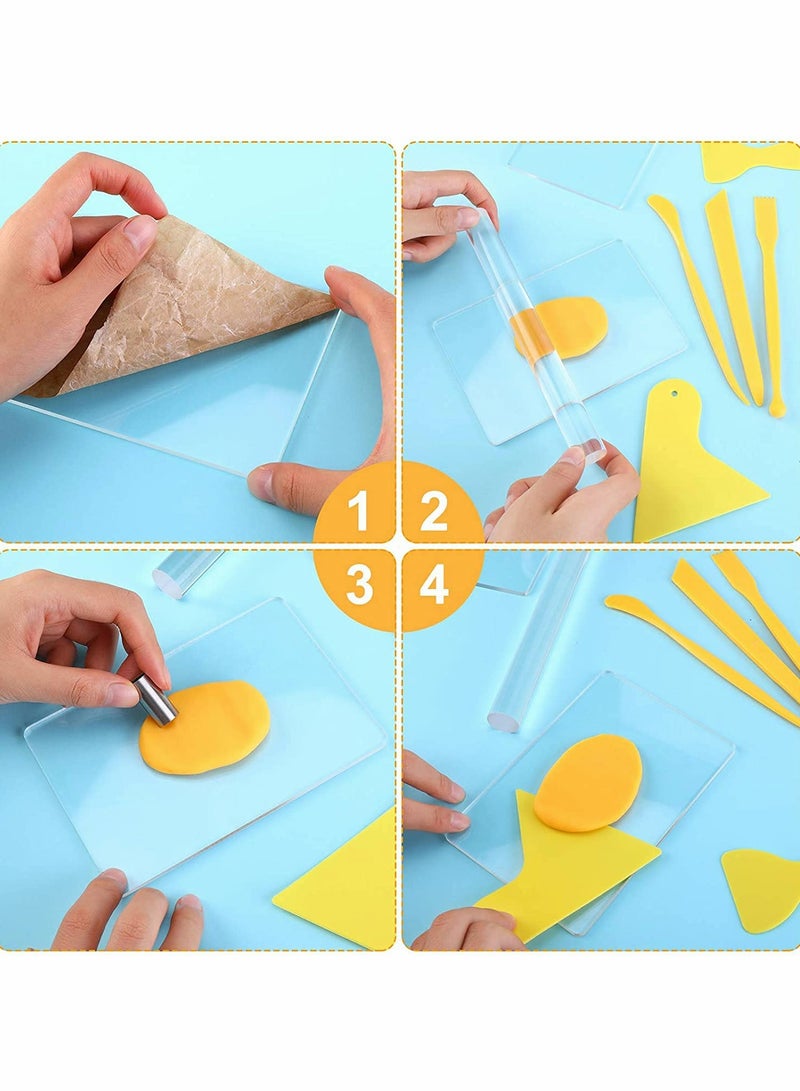 1
2
3
4