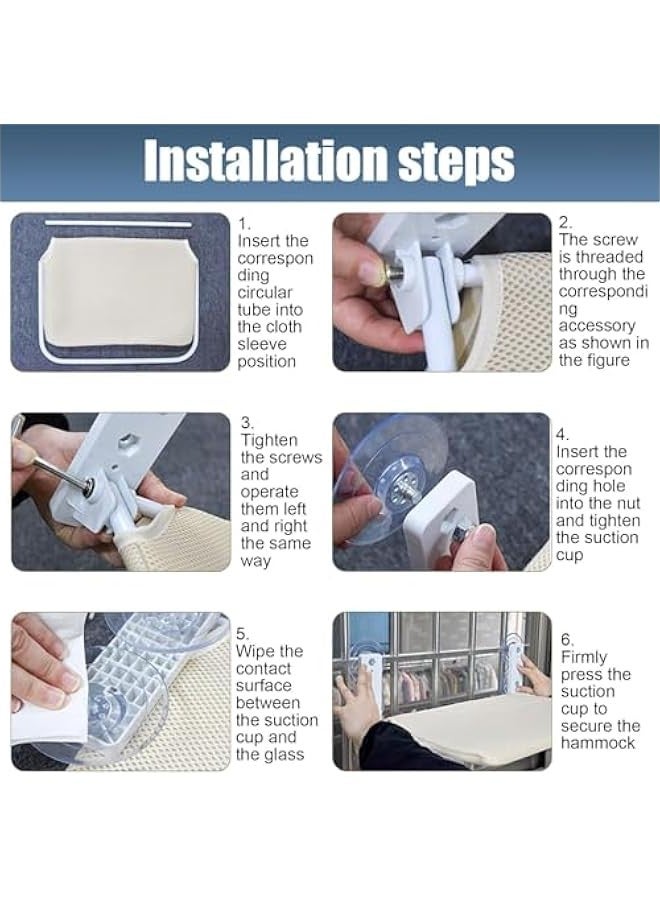 Installation steps

1. Insert the correspon ding circular tube into the cloth sleeve position

2. The screw is threaded through the correspondi ng accessory as shown in the figure

3. Tighten the screws and operate them left and right the same way

4. Insert the correspon ding hole into the nut and tighten the suction cup

5. Wipe the contact surface between the suction cup and the glass

6. Firmly press the suction cup to secure the hammock