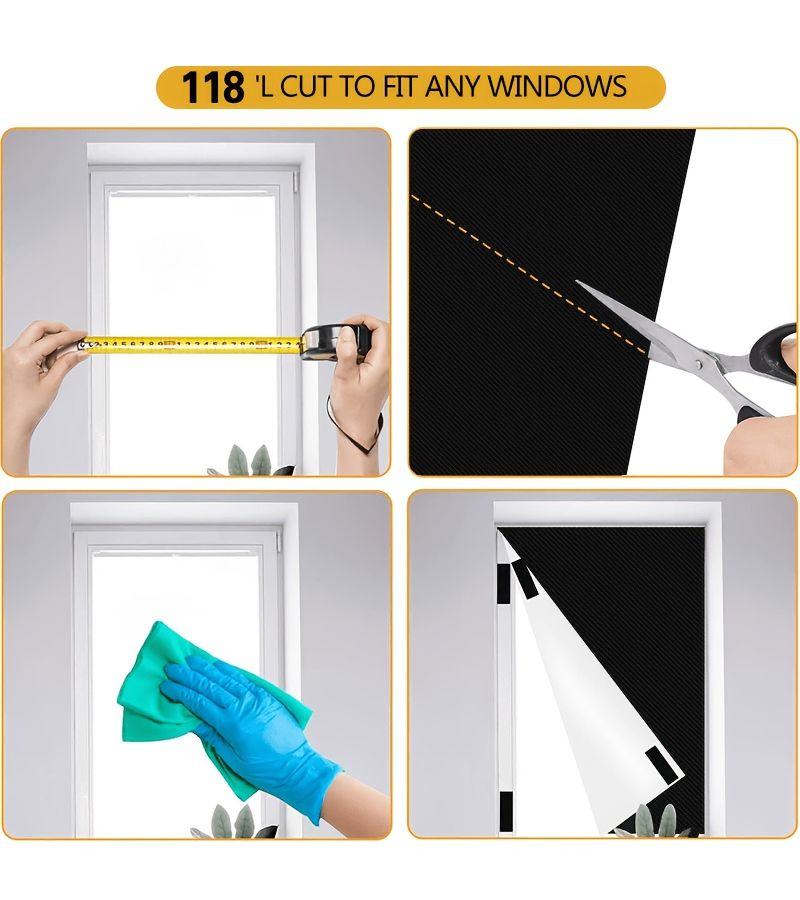 118 'L CUT TO FIT ANY WINDOWS