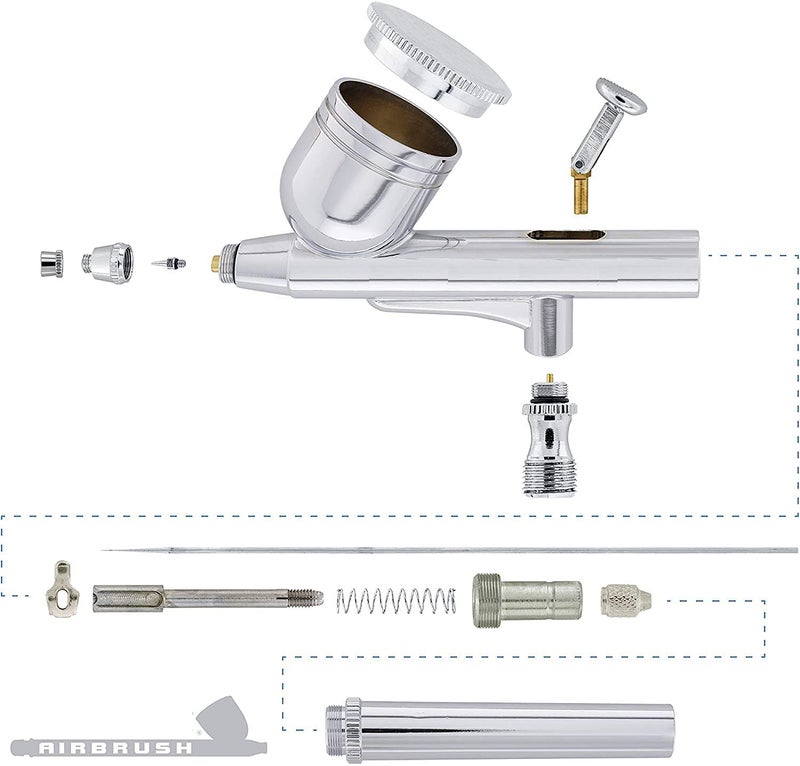 AIRBRUSH