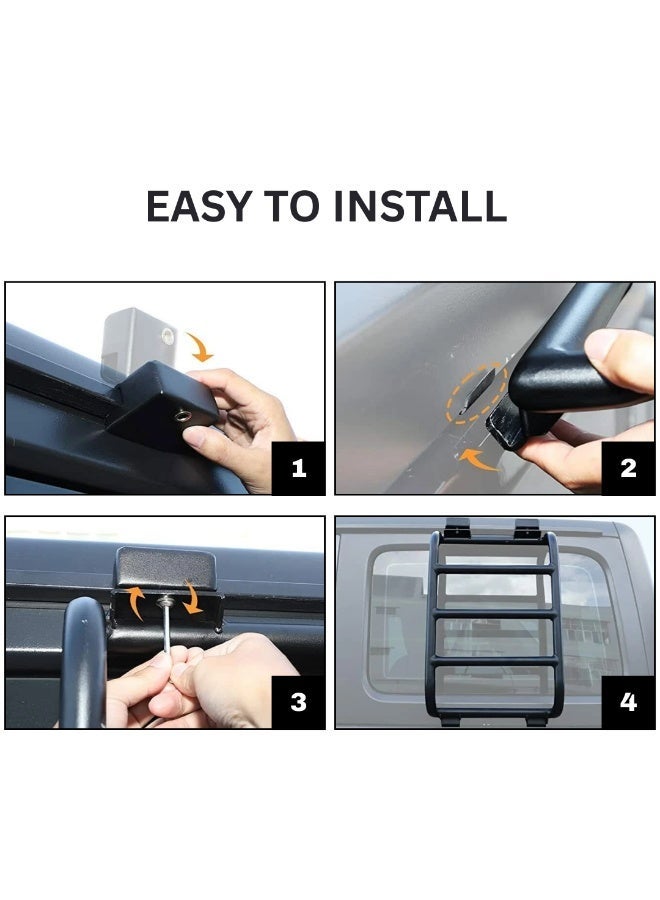 EASY TO INSTALL

1

2

3

4