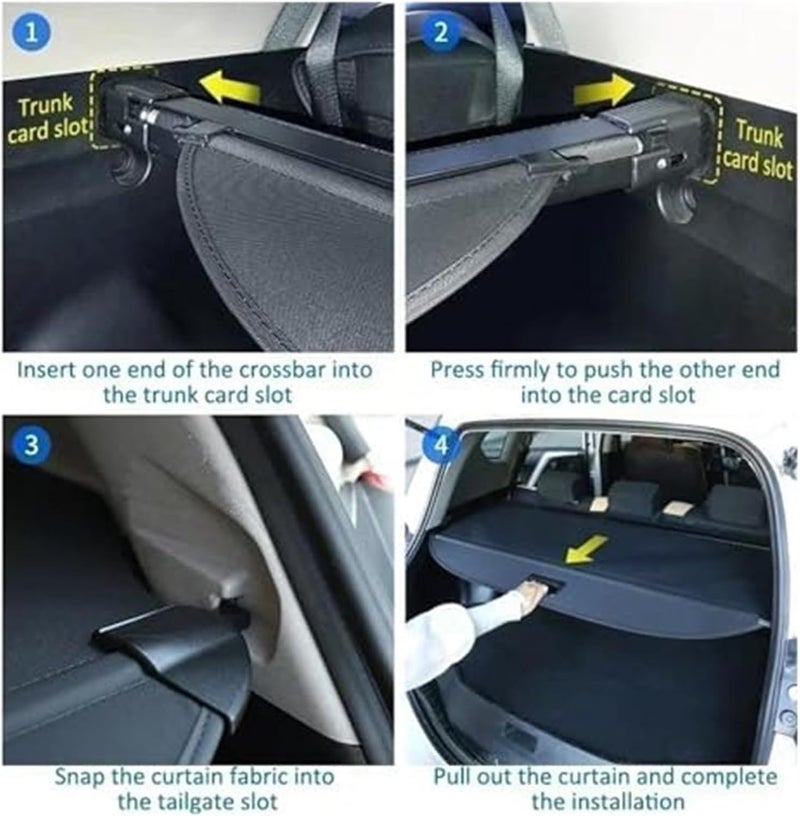 1

Trunk card slot

Insert one end of the crossbar into the trunk card slot

2

Trunk card slot

Press firmly to push the other end into the card slot

3

Snap the curtain fabric into the tailgate slot

4

Pull out the curtain and complete the installation