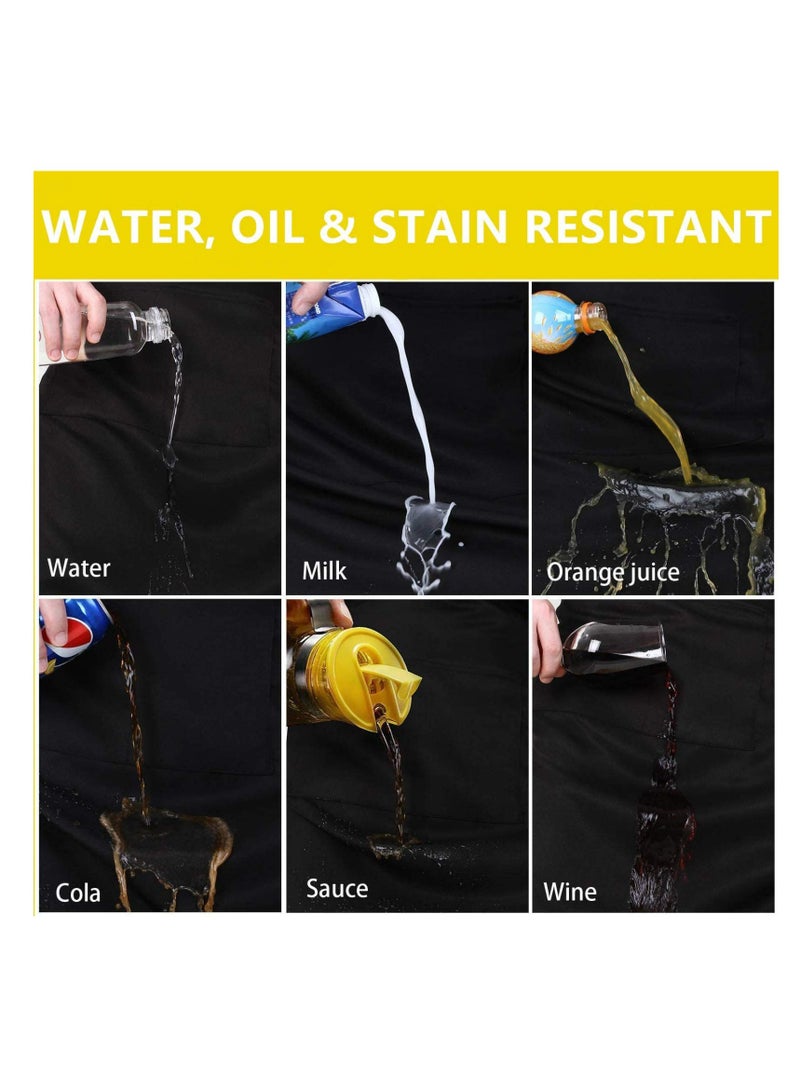 WATER, OIL & STAIN RESISTANT

Water

Milk

Orange juice

Cola

Sauce

Wine