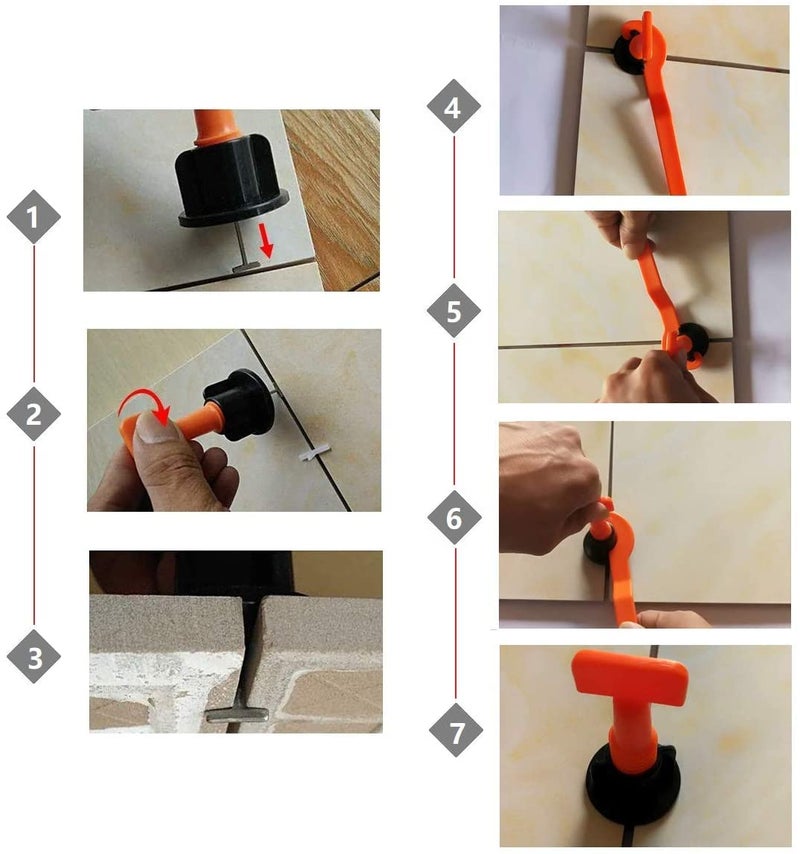 1
2
3
4
5
6
7