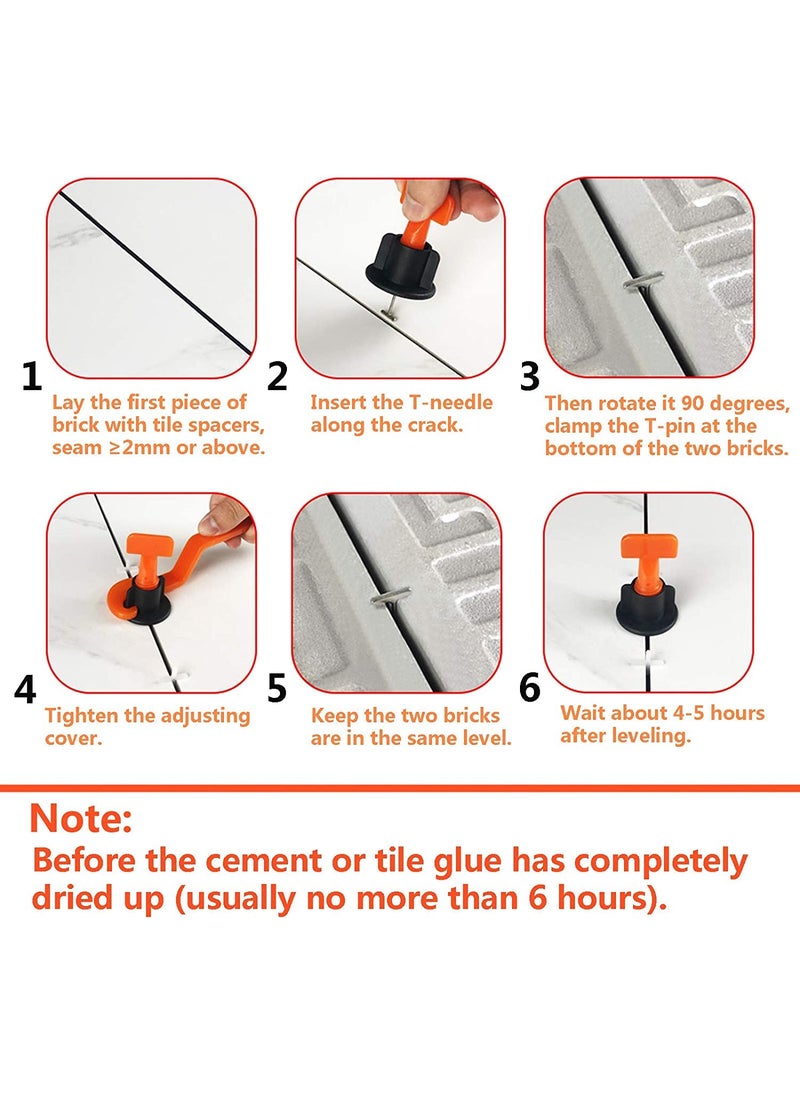 1
Lay the first piece of brick with tile spacers, seam ≥2mm or above.

2
Insert the T-needle along the crack.

3
Then rotate it 90 degrees, clamp the T-pin at the bottom of the two bricks.

4
Tighten the adjusting cover.

5
Keep the two bricks are in the same level.

6
Wait about 4-5 hours after leveling.

Note:
Before the cement or tile glue has completely dried up (usually no more than 6 hours).